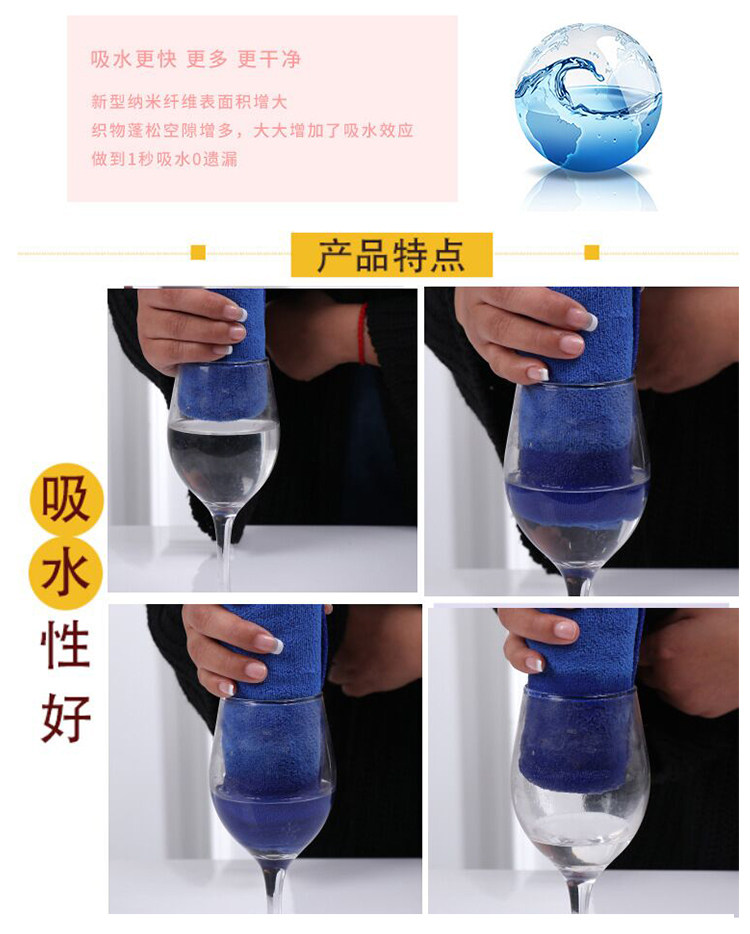 吸水更快 更多 更干净

新型纳米纤维表面积增大
织物蓬松空隙增多，大大增加了吸水效应
做到1秒吸水0遗漏

产品特点

吸水性好