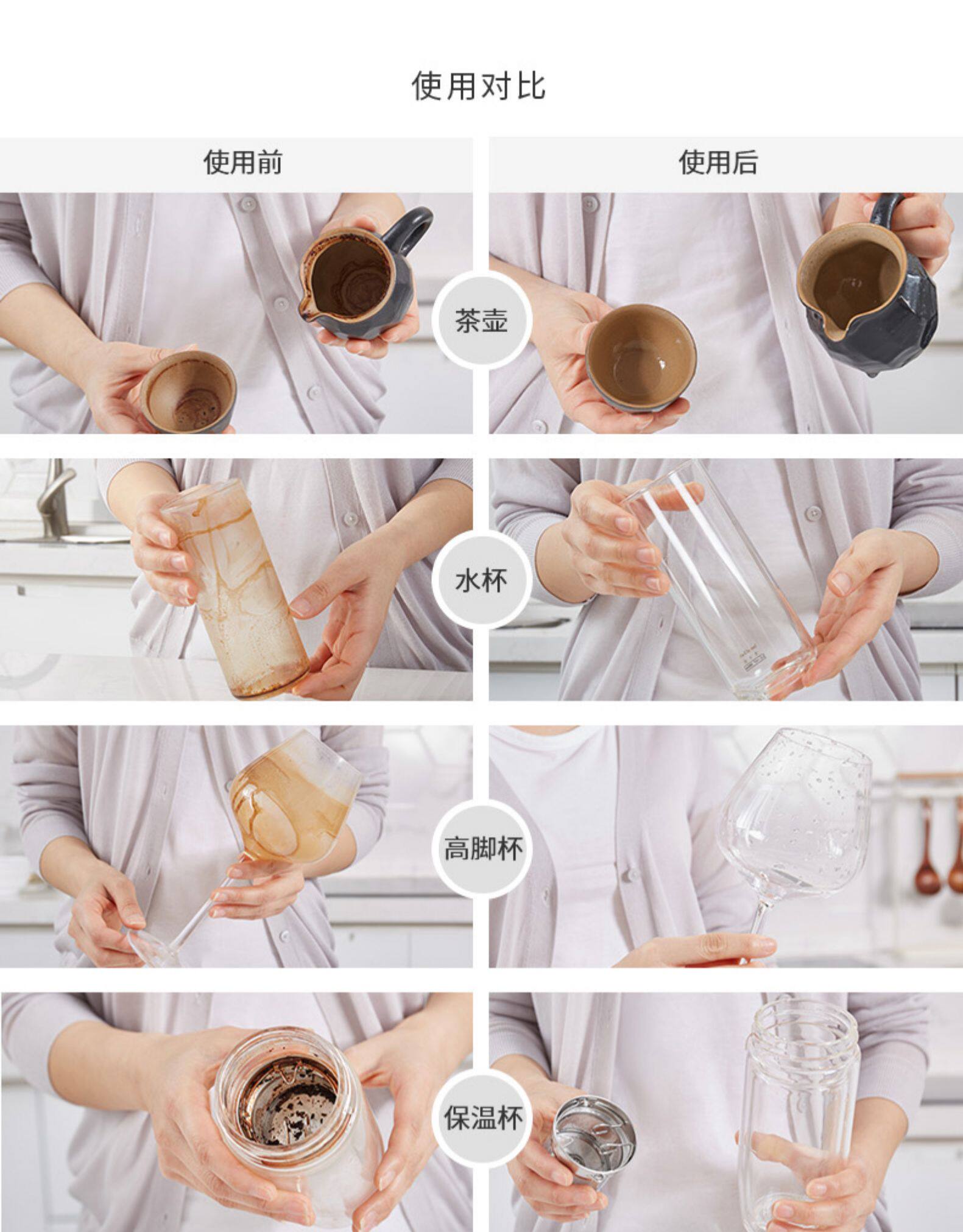 使用对比

使用前

使用后

茶壶

水杯

高脚杯

保温杯