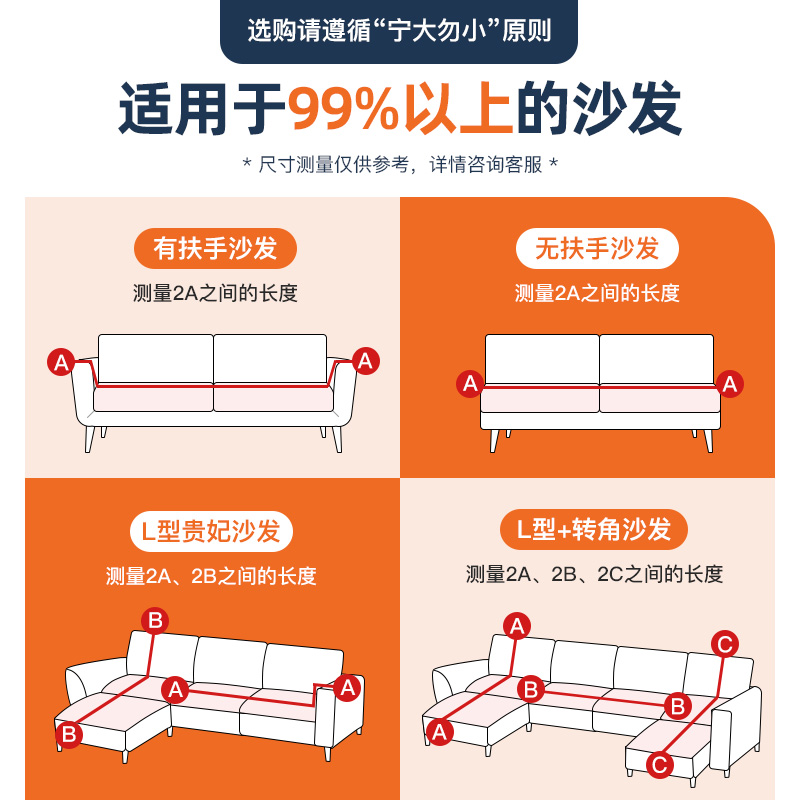 选购请遵循“宁大勿小”原则

适用于99%以上的沙发

* 尺寸测量仅供参考，详情咨询客服 *

有扶手沙发

测量2A之间的长度

A A

无扶手沙发

测量2A之间的长度

A A

L型贵妃沙发

测量2A、2B之间的长度

B A A B

L型+转角沙发

测量2A、2B、2C之间的长度

A C B B A C