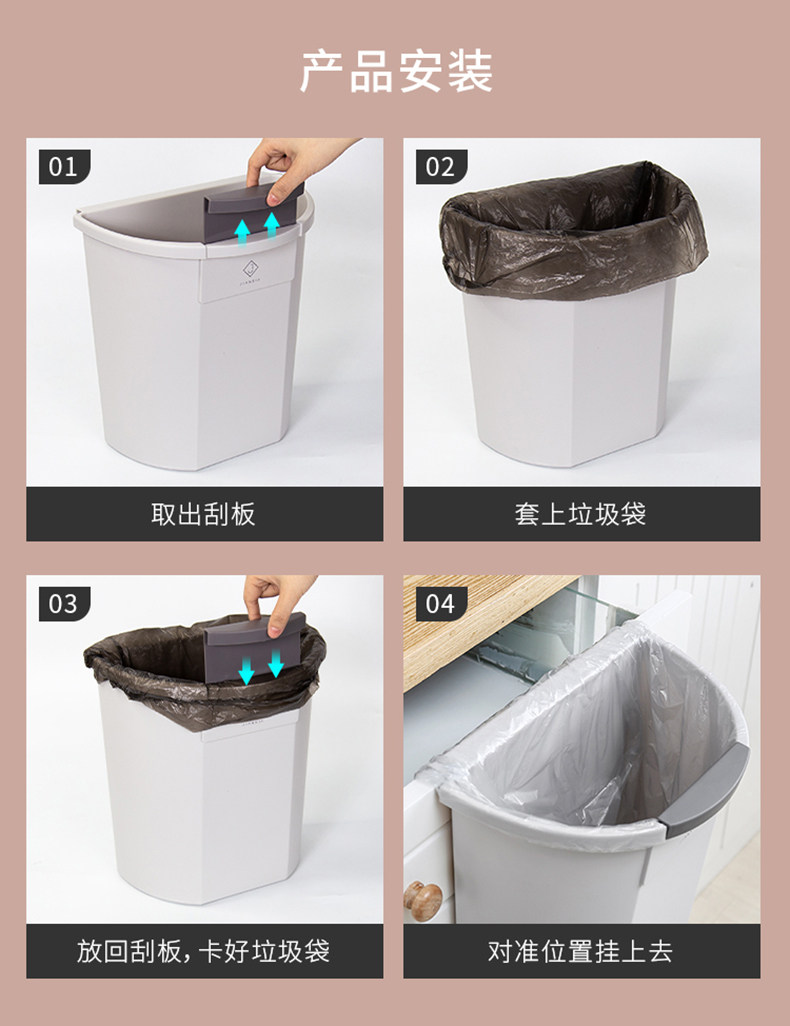 产品安装

01
取出刮板

02
套上垃圾袋

03
放回刮板，卡好垃圾袋

04
对准位置挂上去