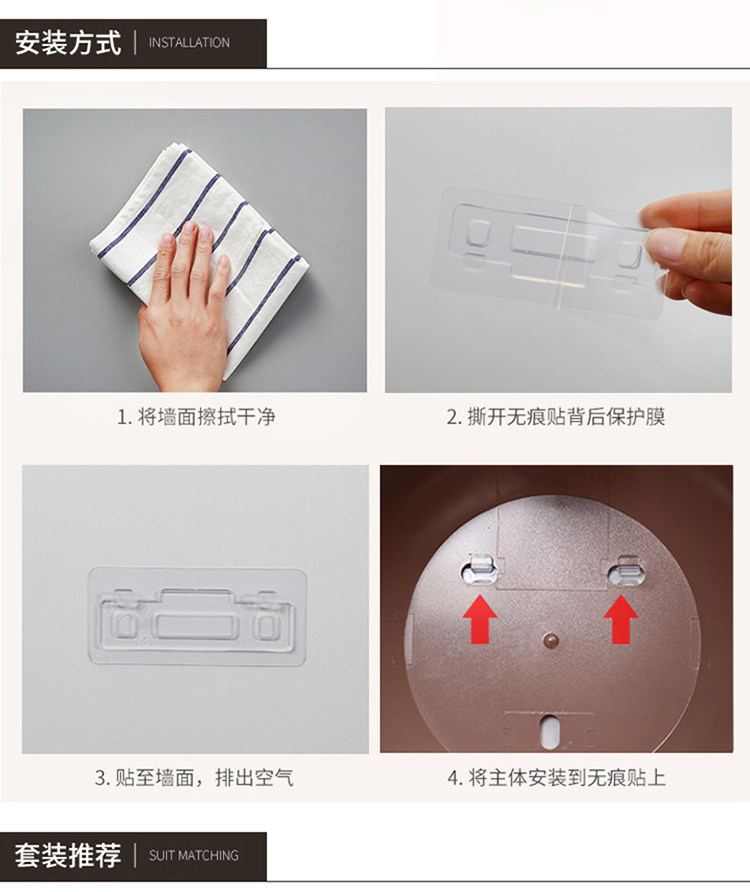 安装方式 | INSTALLATION

1. 将墙面擦拭干净

2. 撕开无痕贴背后保护膜

3. 贴至墙面，排出空气

4. 将主体安装到无痕贴上

套装推荐 | SUIT MATCHING