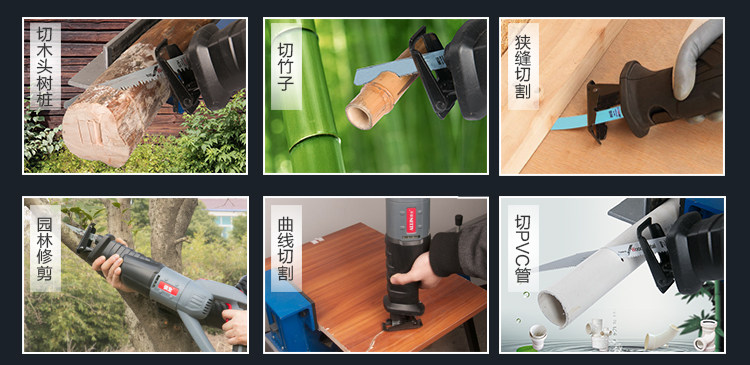 切木头树桩

切竹子

狭缝切割

园林修剪

曲线切割

切PVC管