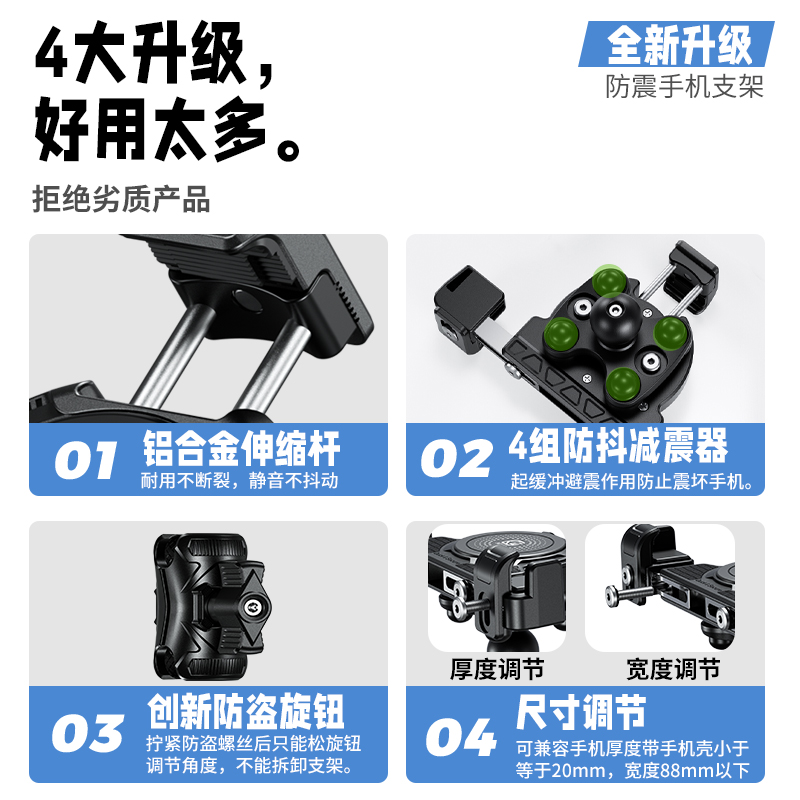 4大升级，
好用太多。

拒绝劣质产品

全新升级
防震手机支架

01 铝合金伸缩杆
耐用不断裂，静音不抖动

02 4组防抖减震器
起缓冲避震作用防止震坏手机。

03 创新防盗旋钮
拧紧防盗螺丝后只能松旋钮调节角度，不能拆卸支架。

厚度调节
宽度调节

04 尺寸调节
可兼容手机厚度带手机壳小于等于20mm，宽度88mm以下