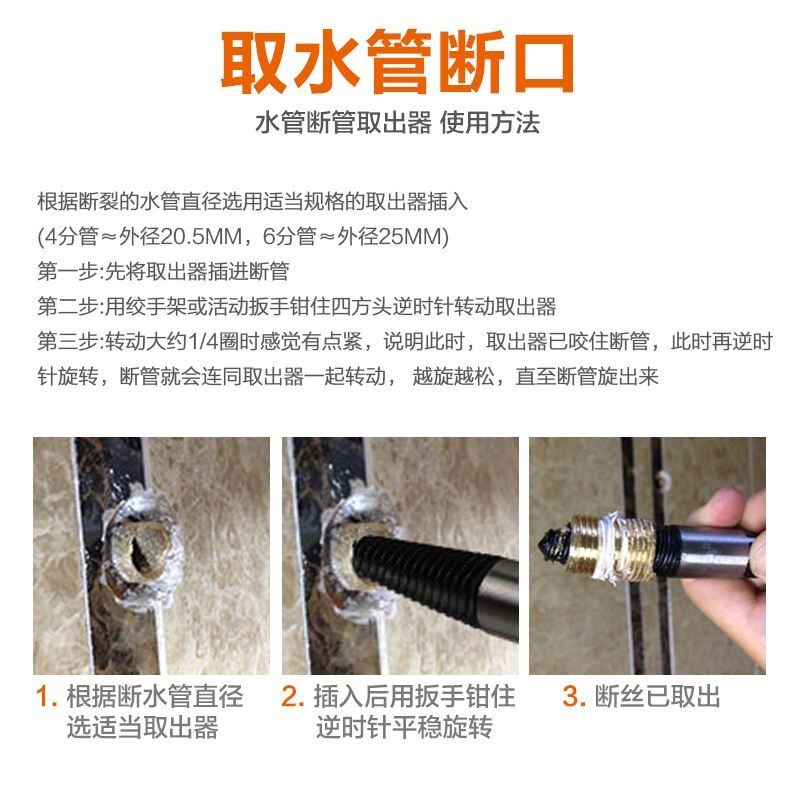 取水管断口

水管断管取出器 使用方法

根据断裂的水管直径选用适当规格的取出器插入
(4分管≈外径20.5MM，6分管≈外径25MM)
第一步:先将取出器插进断管
第二步:用绞手架或活动扳手钳住四方头逆时针转动取出器
第三步:转动大约1/4圈时感觉有点紧，说明此时，取出器已咬住断管，此时再逆时针旋转，断管就会连同取出器一起转动， 越旋越松，直至断管旋出来

1. 根据断水管直径选适当取出器

2. 插入后用扳手钳住逆时针平稳旋转

3. 断丝已取出