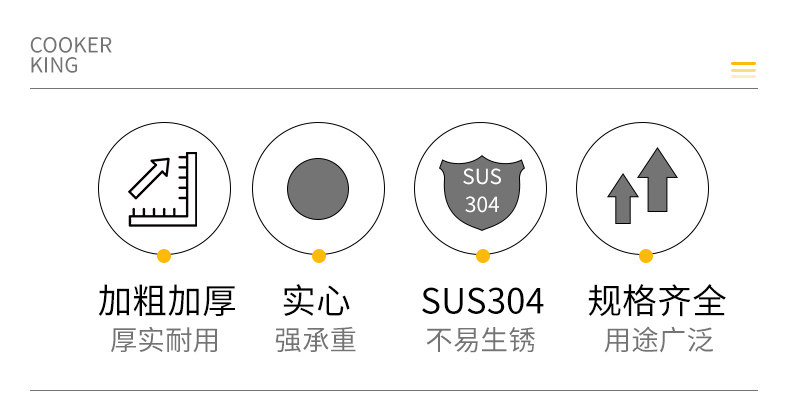 COOKER
KING

SUS
304

加粗加厚
厚实耐用

实心
强承重

SUS304
不易生锈

规格齐全
用途广泛