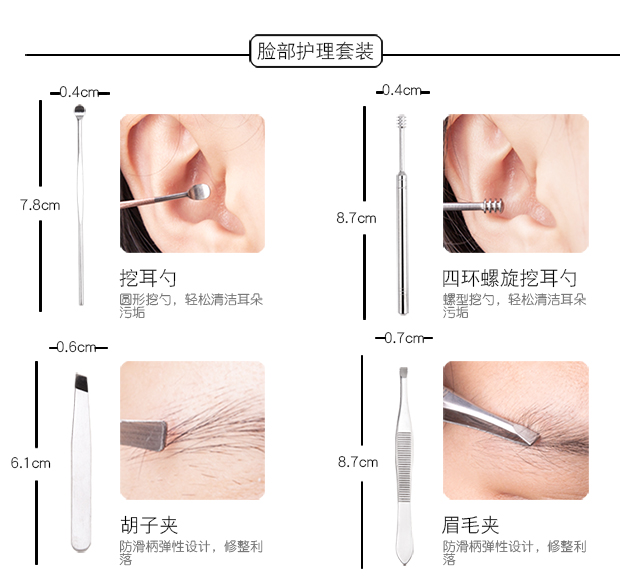 脸部护理套装

0.4cm

7.8cm

挖耳勺

圆形挖勺，轻松清洁耳朵污垢

0.4cm

8.7cm

四环螺旋挖耳勺

螺型挖勺，轻松清洁耳朵污垢

0.6cm

6.1cm

胡子夹

防滑柄弹性设计，修整利落

0.7cm

8.7cm

眉毛夹

防滑柄弹性设计，修整利落