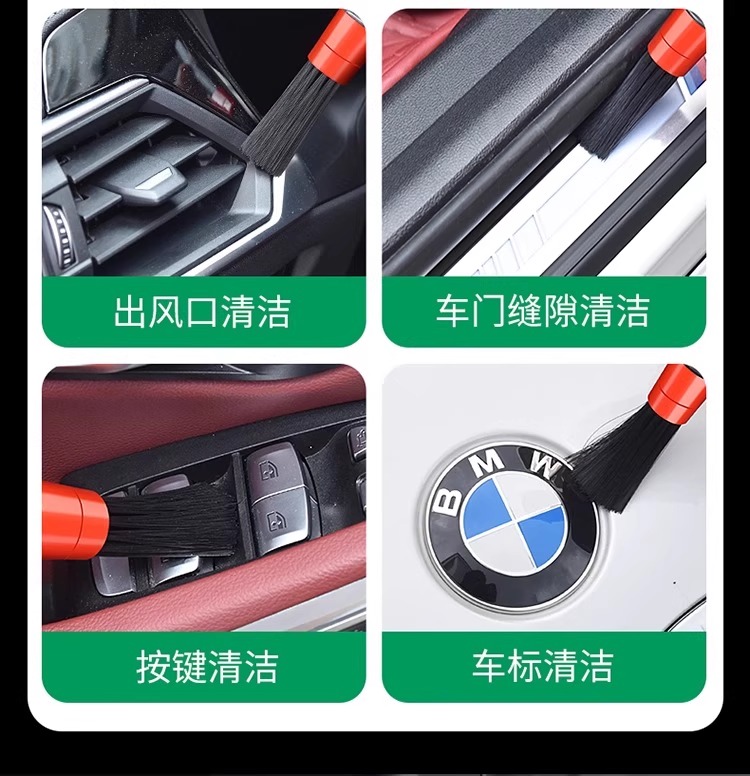 出风口清洁

车门缝隙清洁

按键清洁

BMW

车标清洁