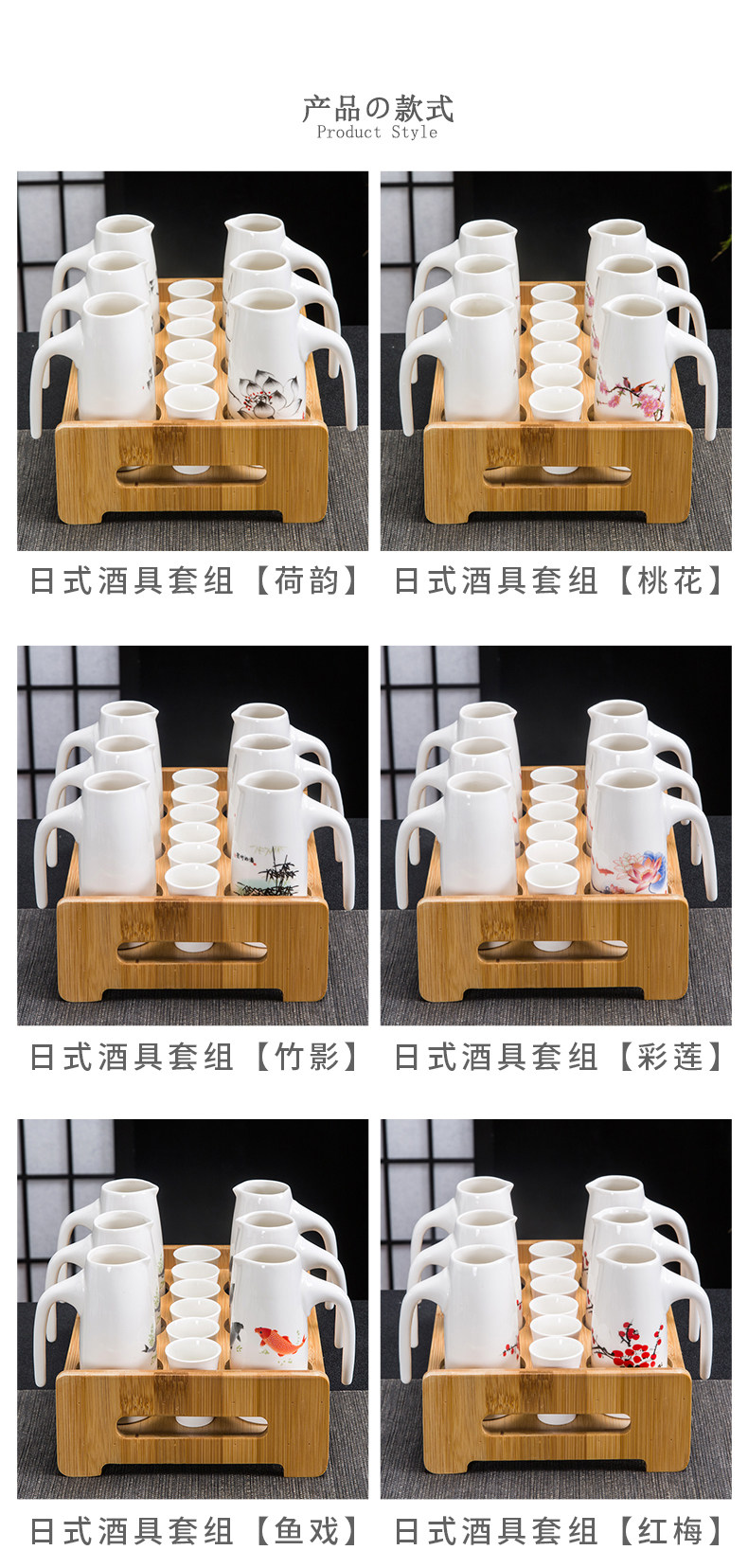 产品の款式
Product Style

日式酒具套组【荷韵】

日式酒具套组【桃花】

日式酒具套组【竹影】

日式酒具套组【彩莲】

日式酒具套组【鱼戏】

日式酒具套组【红梅】