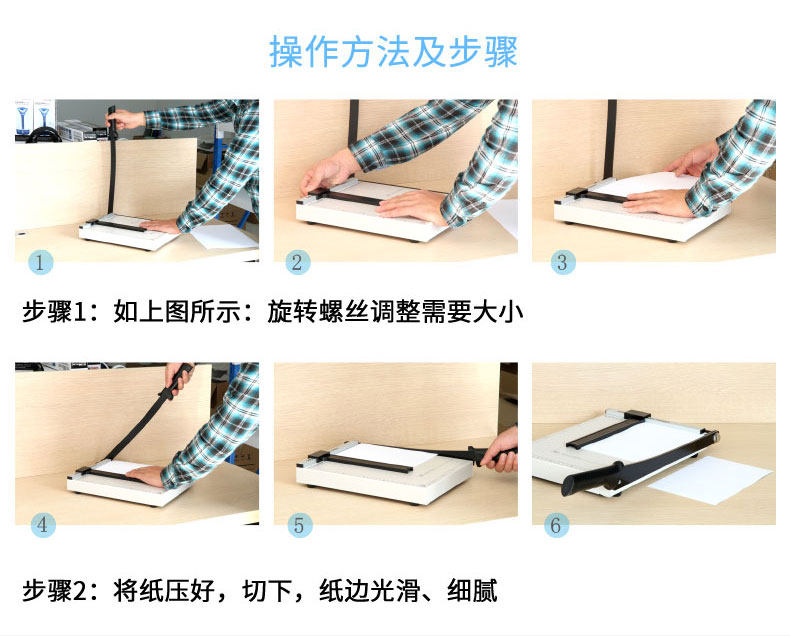 操作方法及步骤

1

2

3

步骤1：如上图所示：旋转螺丝调整需要大小

4

5

6

步骤2：将纸压好，切下，纸边光滑、细腻