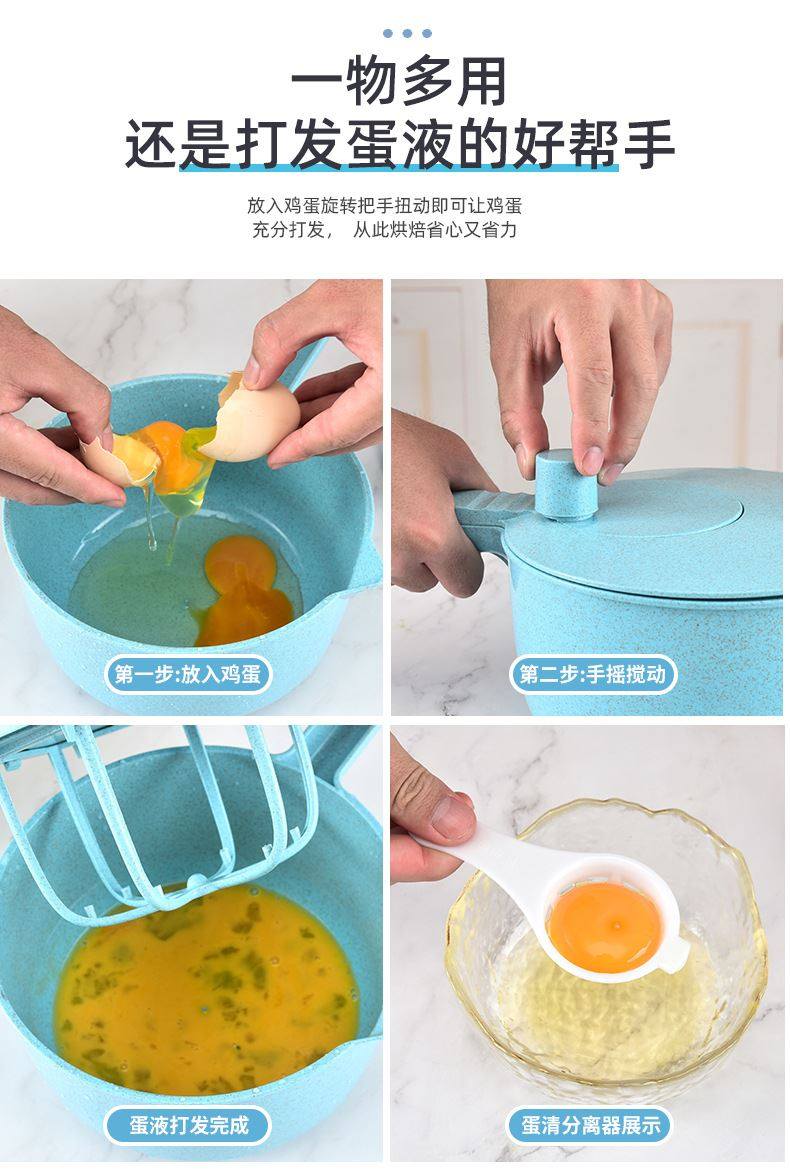 一物多用
还是打发蛋液的好帮手

放入鸡蛋旋转把手扭动即可让鸡蛋充分打发， 从此烘焙省心又省力

第一步:放入鸡蛋

第二步:手摇搅动

蛋液打发完成

蛋清分离器展示