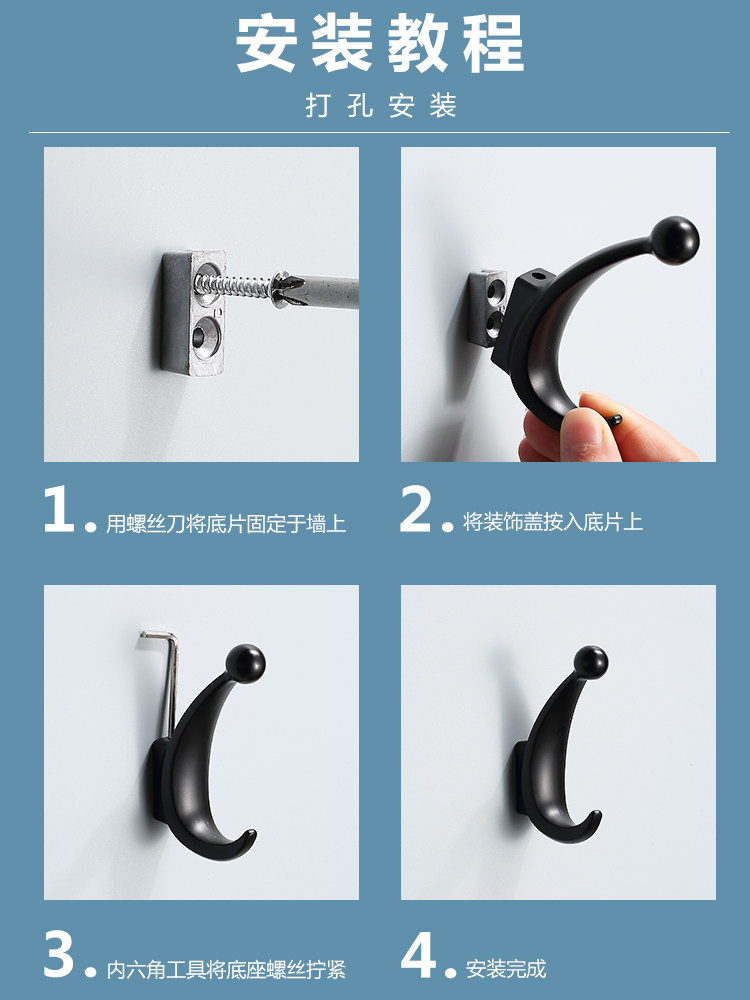 安装教程

打孔安装

1. 用螺丝刀将底片固定于墙上

2. 将装饰盖按入底片上

3. 内六角工具将底座螺丝拧紧

4. 安装完成