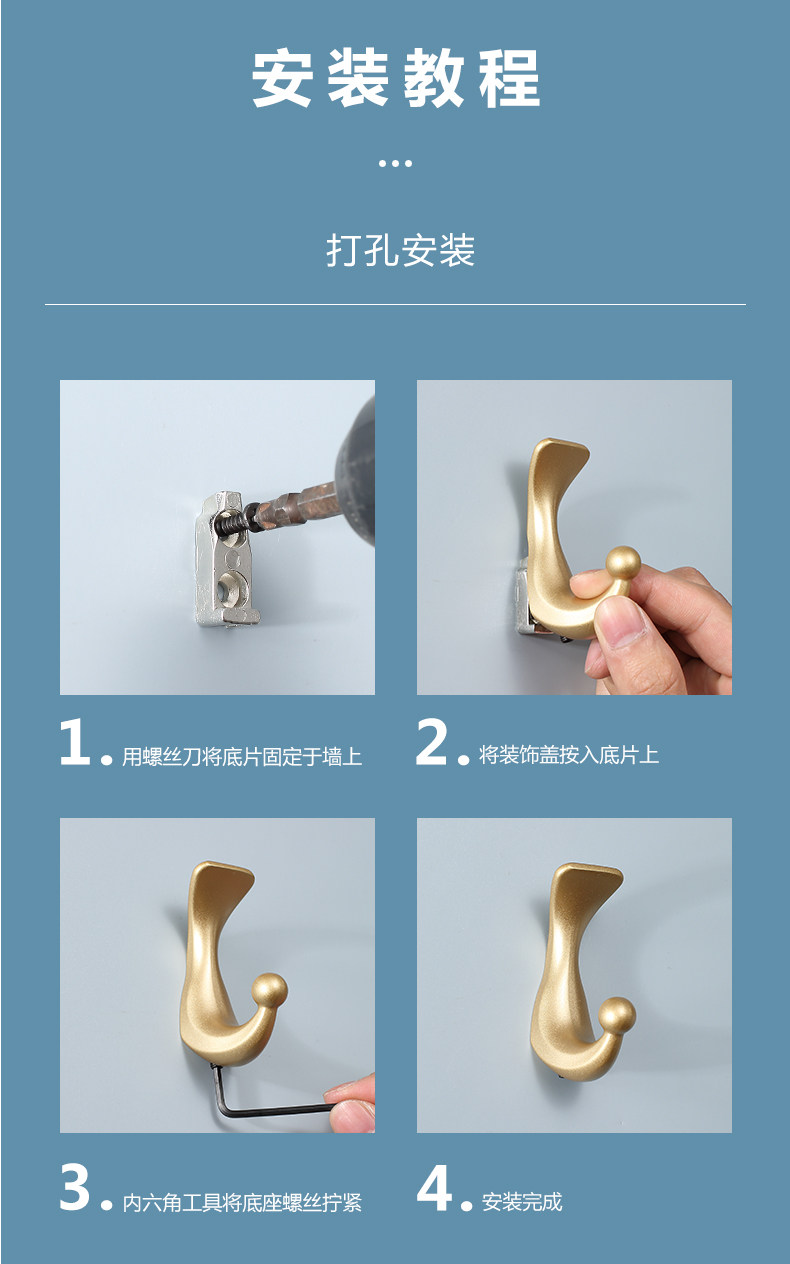 安装教程

...

打孔安装

1. 用螺丝刀将底片固定于墙上

2. 将装饰盖按入底片上

3. 内六角工具将底座螺丝拧紧

4. 安装完成