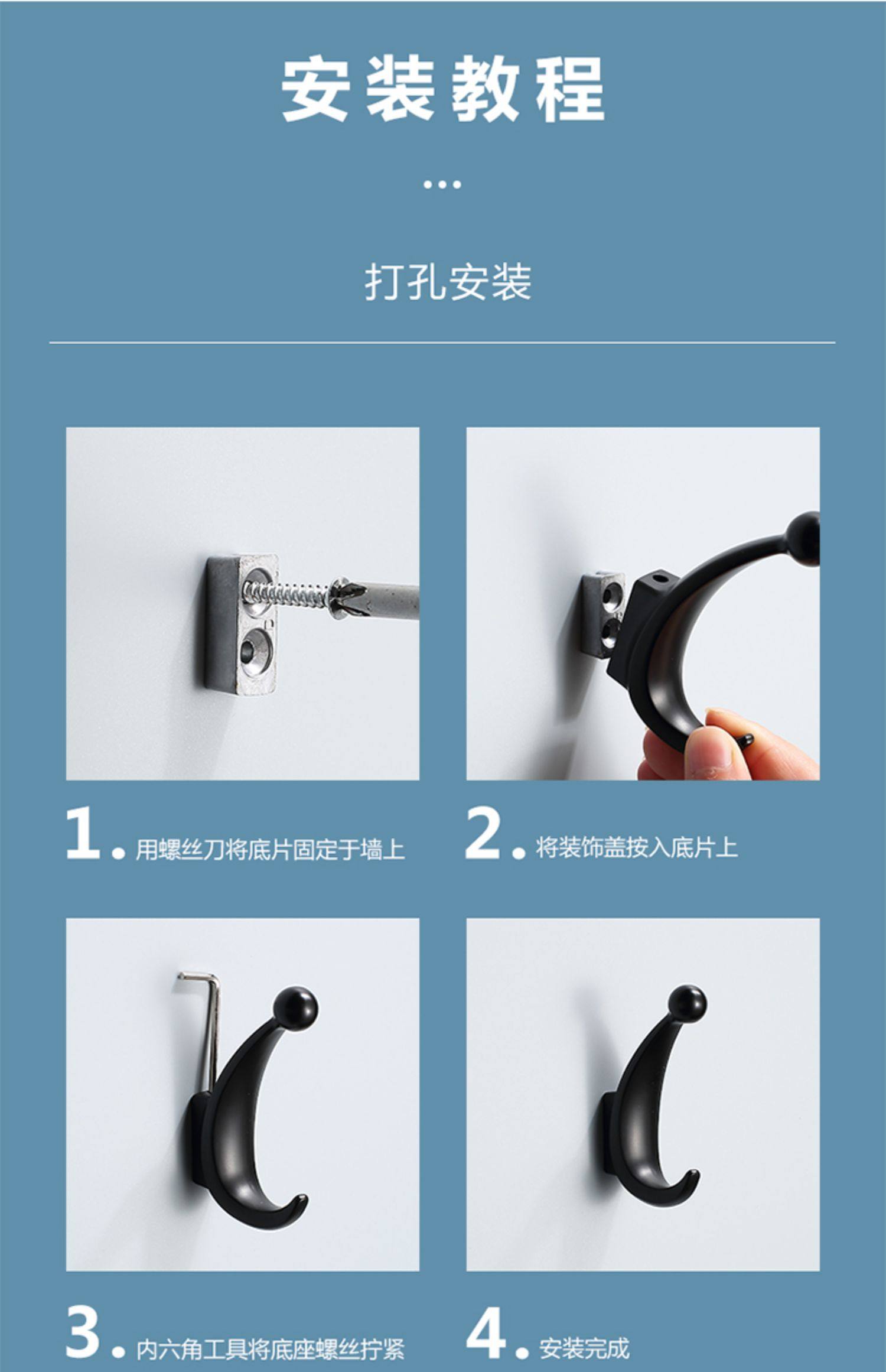 安装教程

...

打孔安装

1. 用螺丝刀将底片固定于墙上

2. 将装饰盖按入底片上

3. 内六角工具将底座螺丝拧紧

4. 安装完成