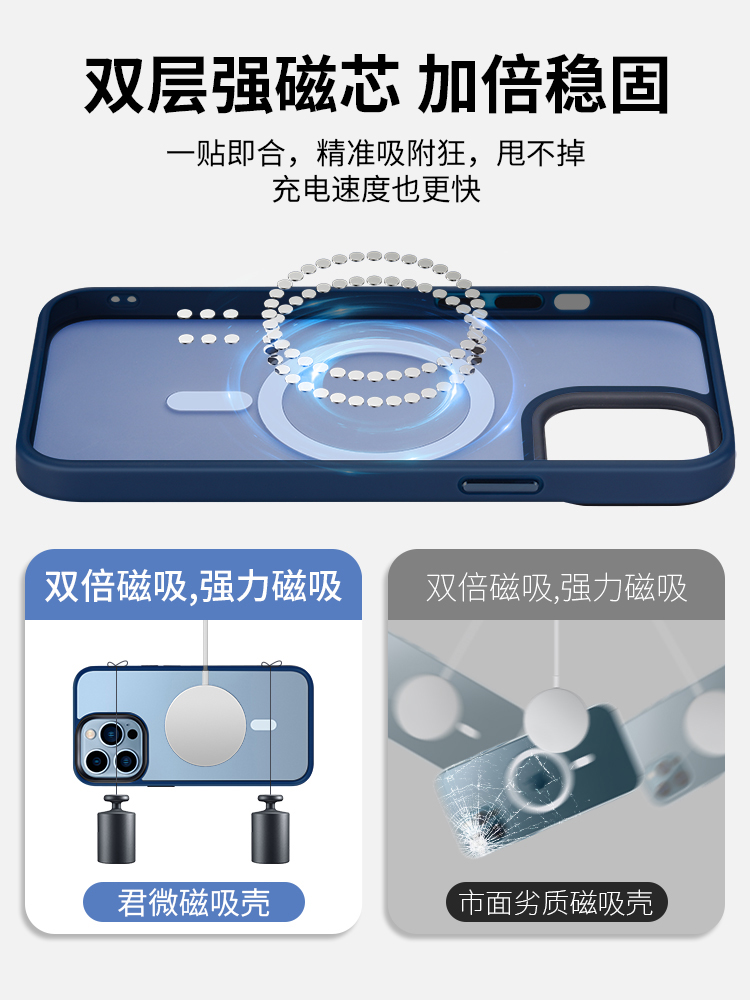 双层强磁芯 加倍稳固

一贴即合，精准吸附狂，甩不掉
充电速度也更快

双倍磁吸,强力磁吸

君微磁吸壳

双倍磁吸,强力磁吸

市面劣质磁吸壳