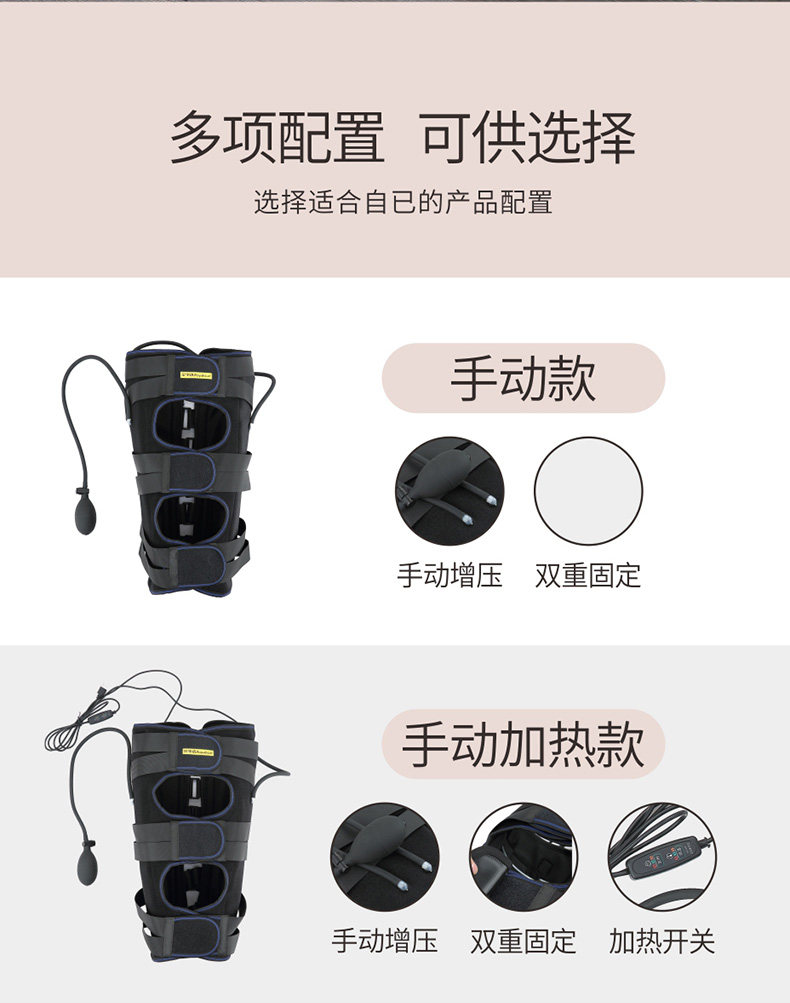 多项配置 可供选择

选择适合自已的产品配置

手动款

手动增压 双重固定

手动加热款

手动增压 双重固定 加热开关