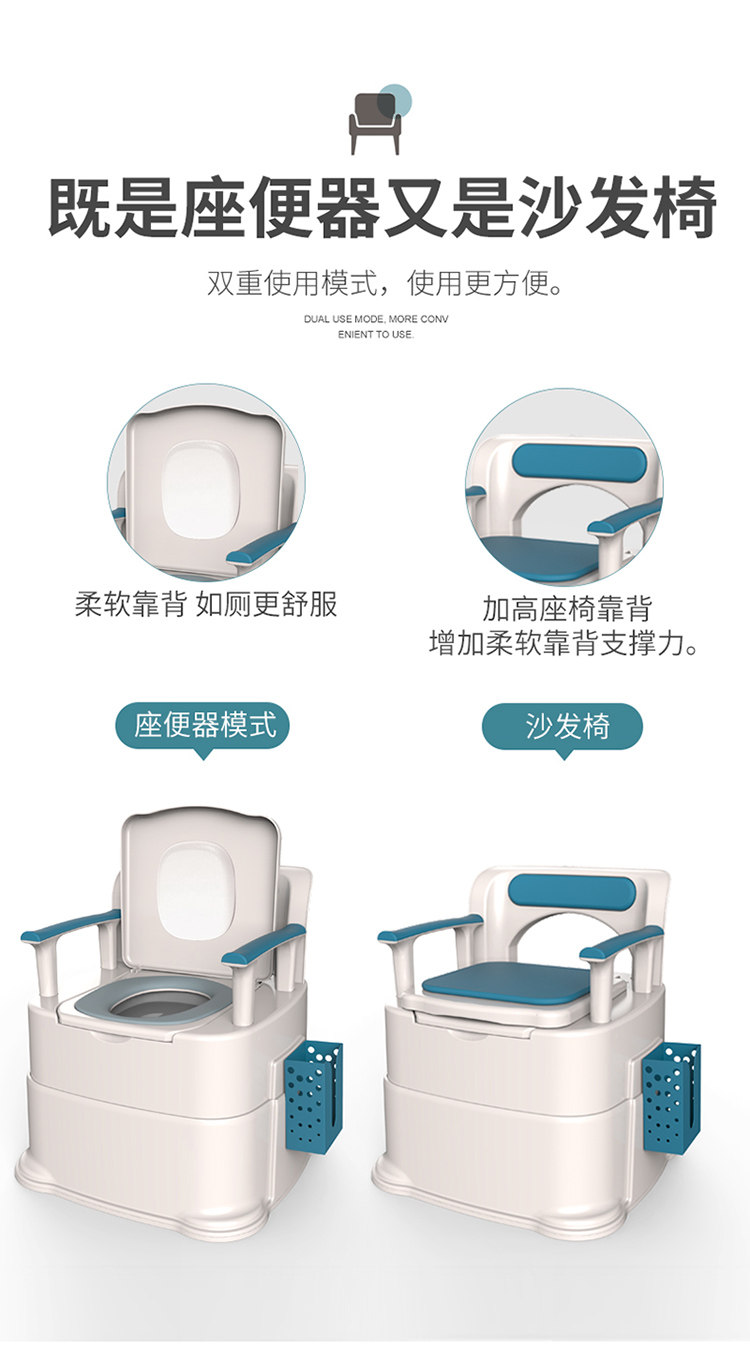 既是座便器又是沙发椅

双重使用模式，使用更方便。

DUAL USE MODE, MORE CONV ENIENT TO USE.

柔软靠背 如厕更舒服

加高座椅靠背
增加柔软靠背支撑力。

座便器模式

沙发椅