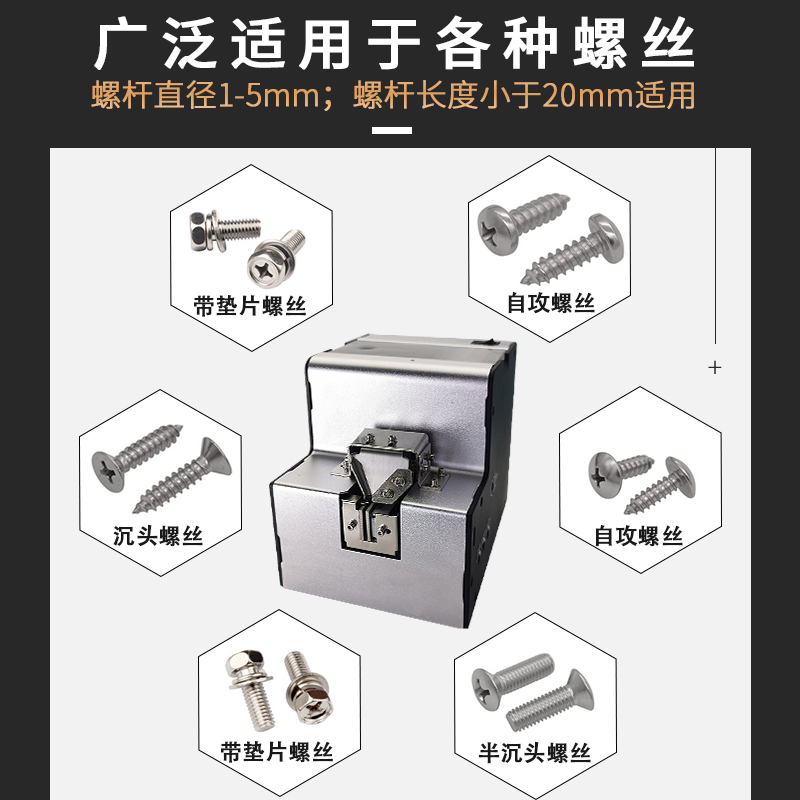 广泛适用于各种螺丝
螺杆直径1-5mm；螺杆长度小于20mm适用

带垫片螺丝

自攻螺丝

沉头螺丝

自攻螺丝

带垫片螺丝

半沉头螺丝