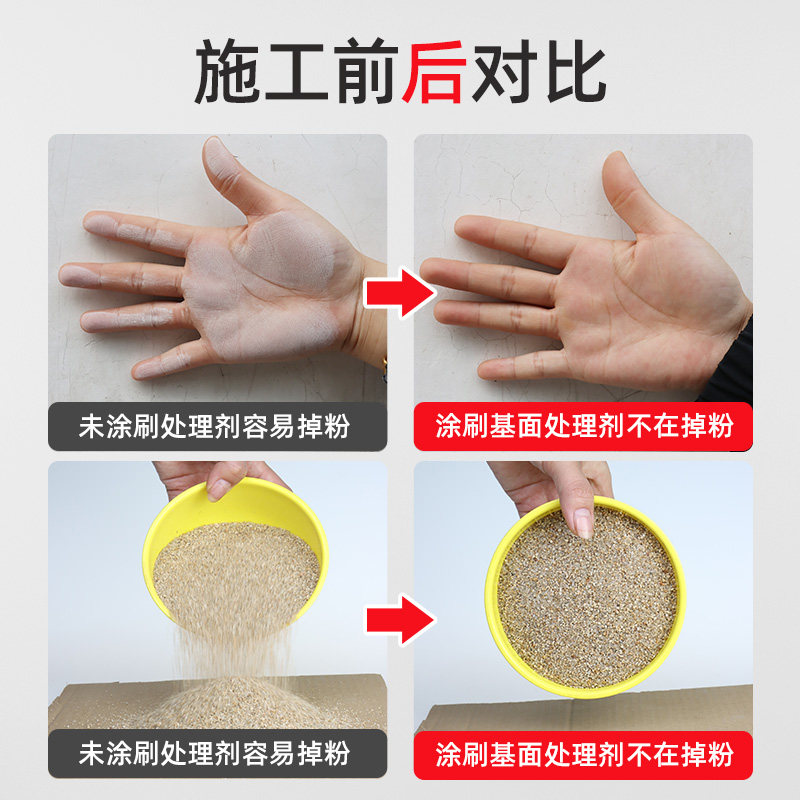 施工前后对比

未涂刷处理剂容易掉粉

涂刷基面处理剂不在掉粉

未涂刷处理剂容易掉粉

涂刷基面处理剂不在掉粉