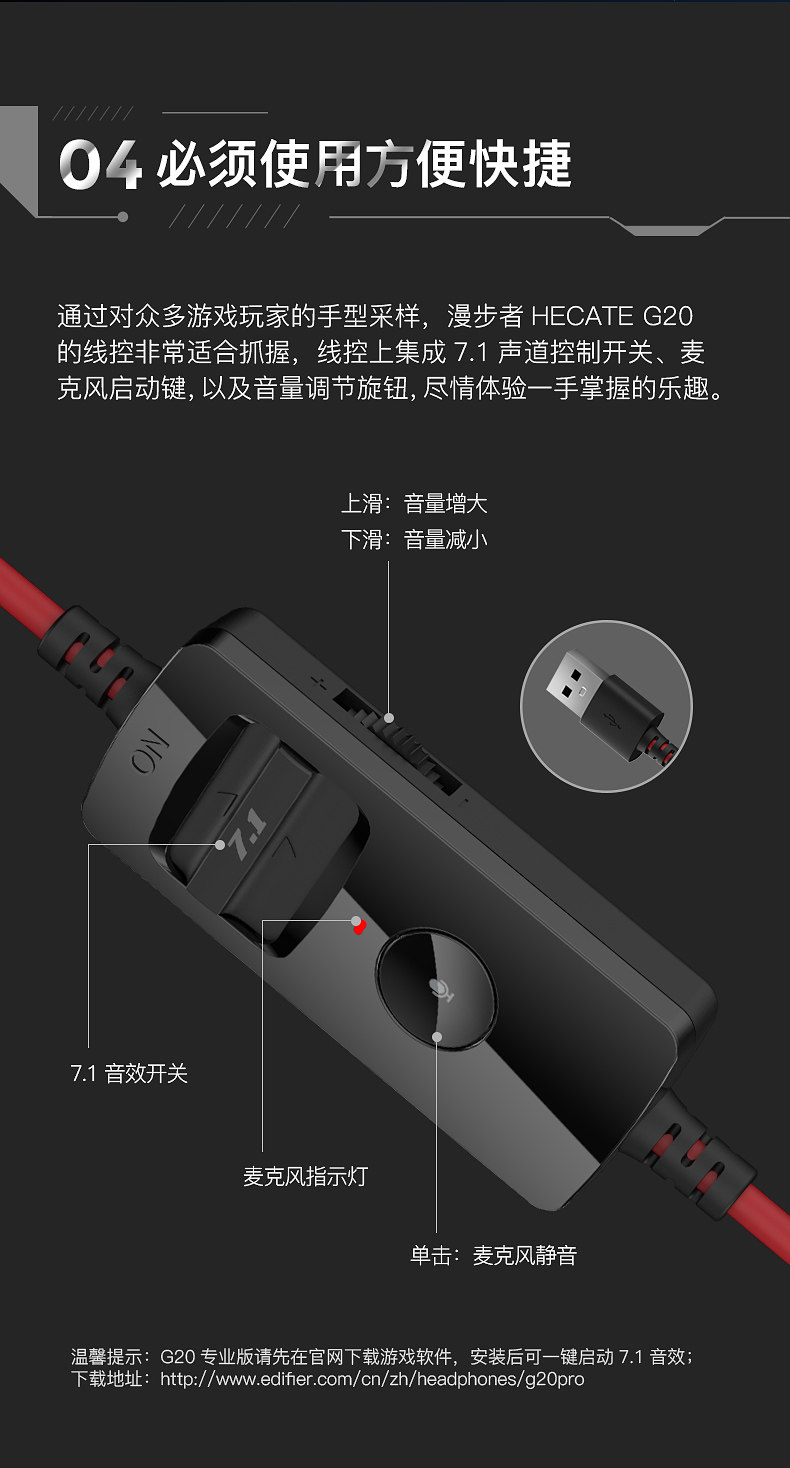 04 必须使用方便快捷

通过对众多游戏玩家的手型采样，漫步者 HECATE G20 的线控非常适合抓握，线控上集成 7.1 声道控制开关、麦克风启动键，以及音量调节旋钮，尽情体验一手掌握的乐趣。

上滑：音量增大
下滑：音量减小

ON

7.1

7.1 音效开关

麦克风指示灯

单击：麦克风静音

温馨提示：G20 专业版请先在官网下载游戏软件，安装后可一键启动 7.1 音效；
下载地址：http://www.edifier.com/cn/zh/headphones/g20pro