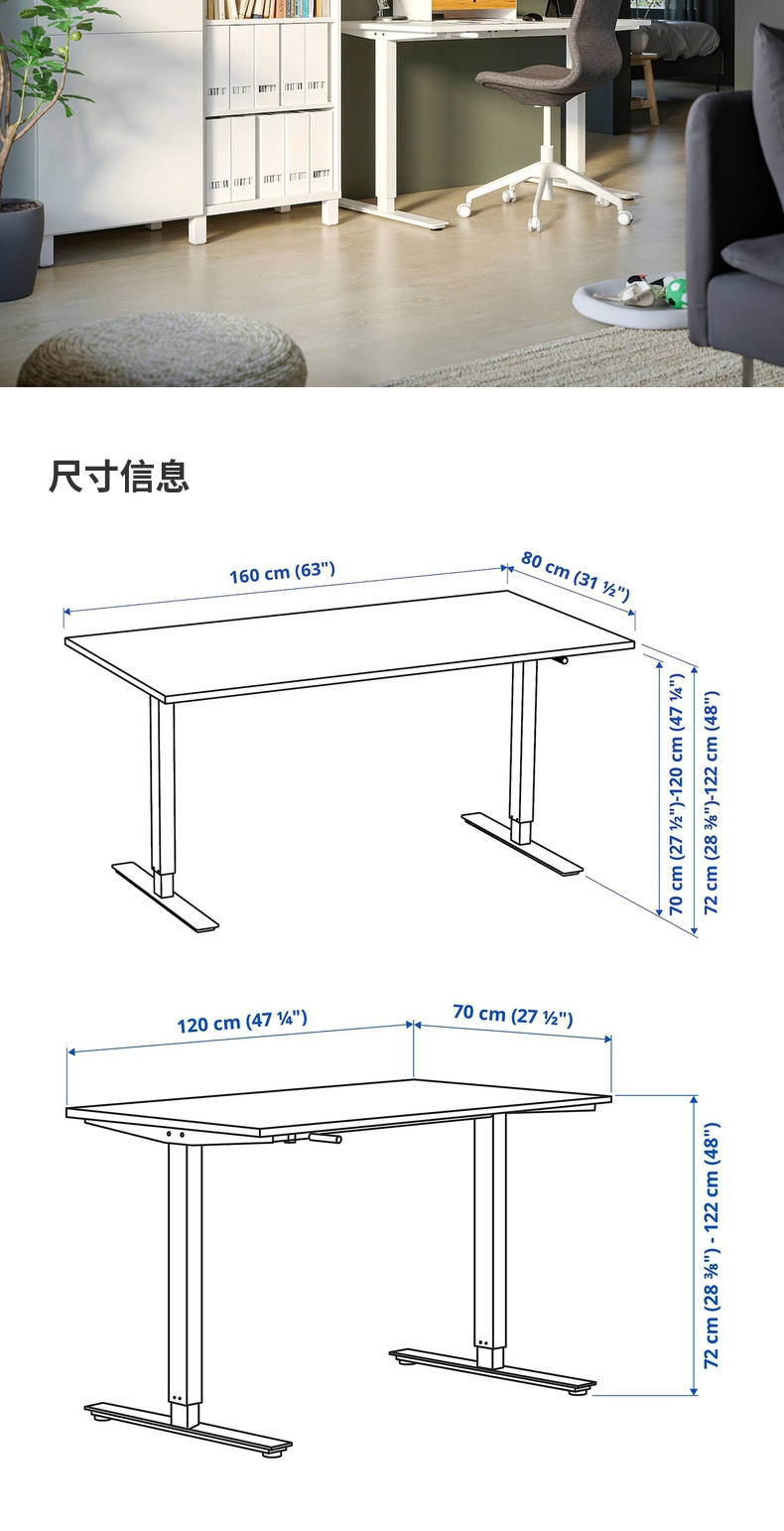 尺寸信息

160 cm (63")

80 cm (31 ½")

70 cm (27 ½")-120 cm (47 ¼")

72 cm (28 ⅜")-122 cm (48")

120 cm (47 ¼")

70 cm (27 ½")

72 cm (28 ⅜") - 122 cm (48")