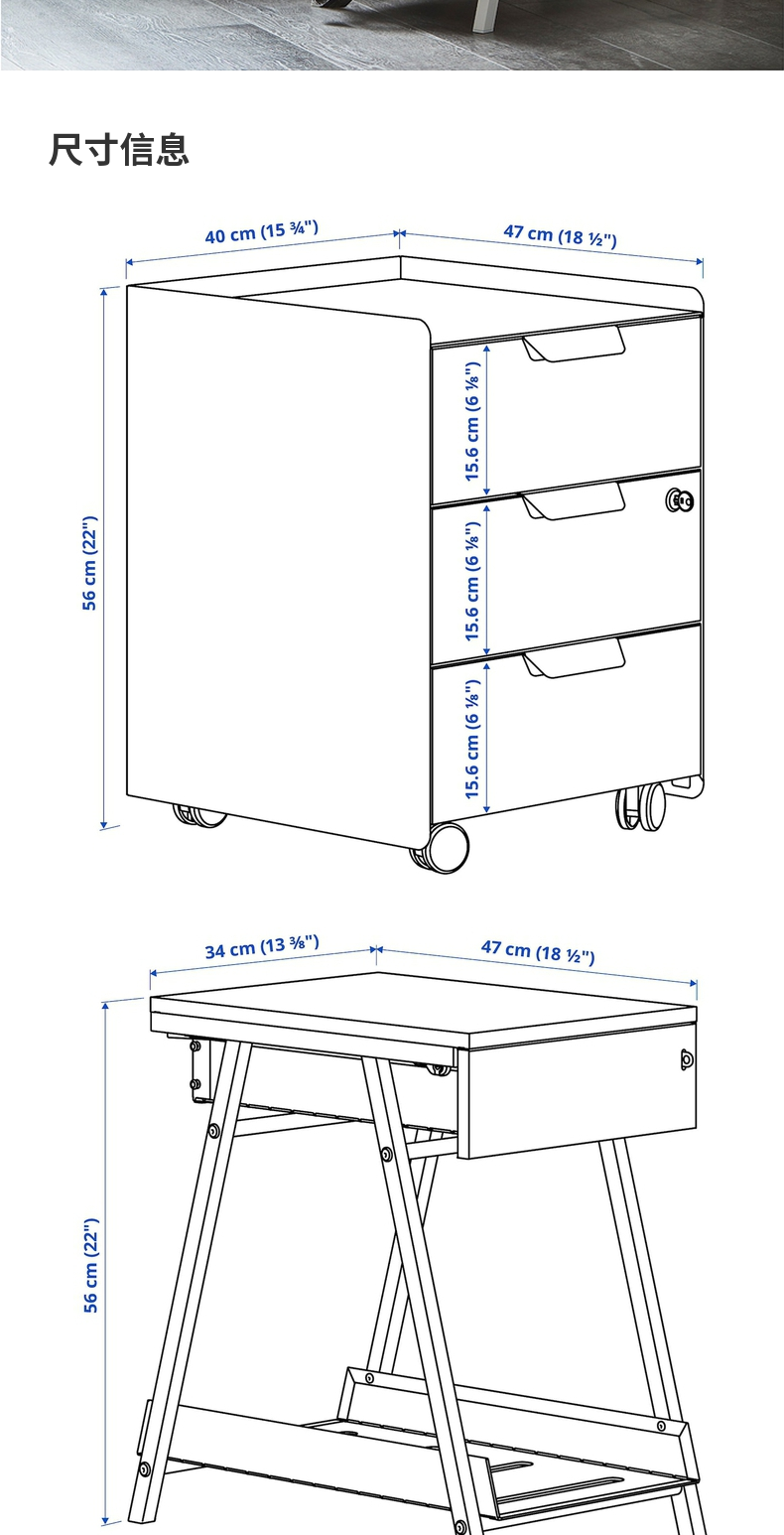 尺寸信息

40 cm (15 ¾")

47 cm (18 ½")

56 cm (22")

15.6 cm (6 ⅛")

15.6 cm (6 ⅛")

15.6 cm (6 ⅛")

34 cm (13 ⅜")

47 cm (18 ½")

56 cm (22")