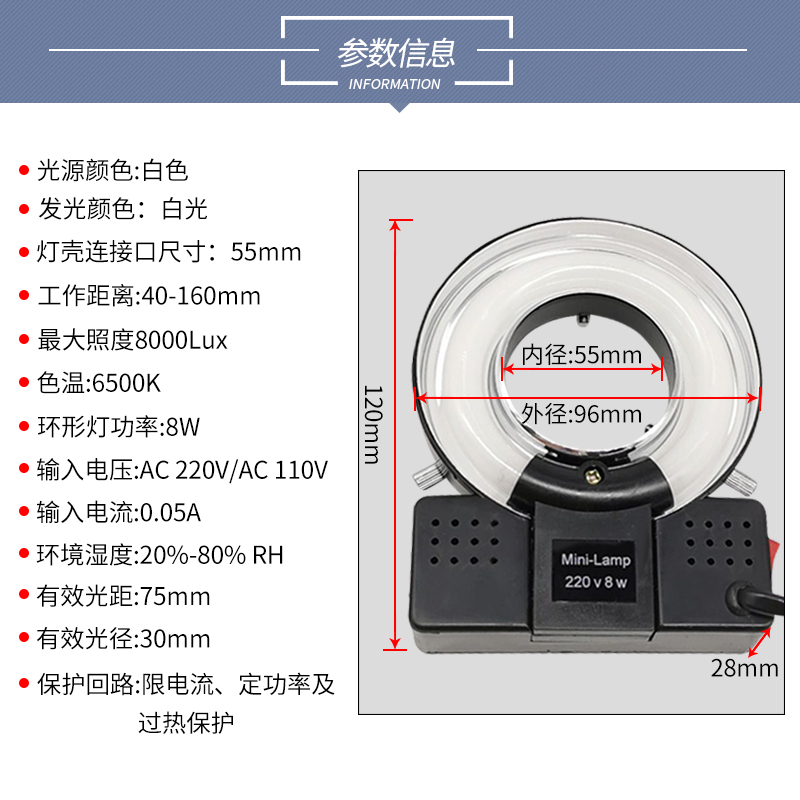 参数信息
INFORMATION

• 光源颜色:白色
• 发光颜色：白光
• 灯壳连接口尺寸：55mm
• 工作距离:40-160mm
• 最大照度8000Lux
• 色温:6500K
• 环形灯功率:8W
• 输入电压:AC 220V/AC 110V
• 输入电流:0.05A
• 环境湿度:20%-80% RH
• 有效光距:75mm
• 有效光径:30mm
• 保护回路:限电流、定功率及过热保护

120mm
内径:55mm
外径:96mm
Mini-Lamp
220 v 8 w
28mm