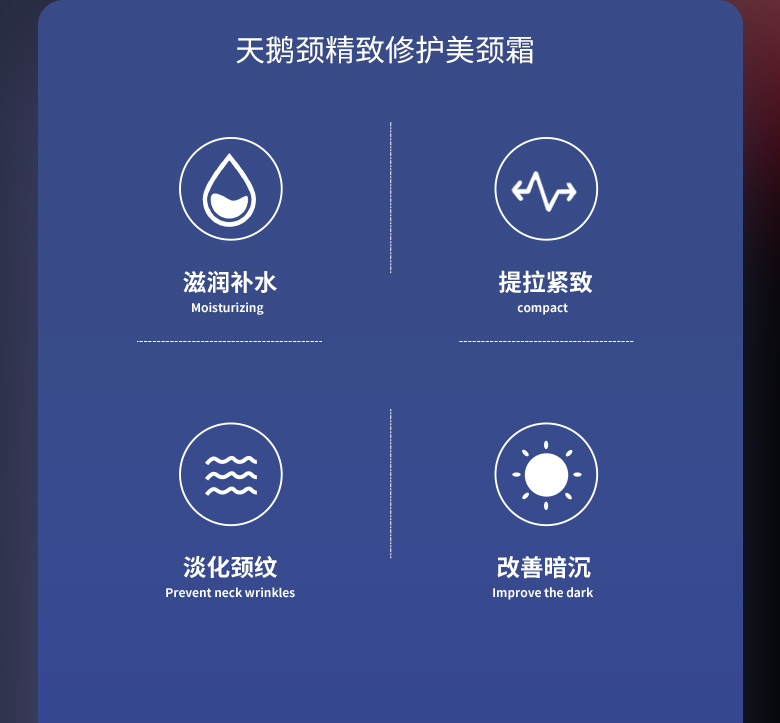 天鹅颈精致修护美颈霜

滋润补水
Moisturizing

提拉紧致
compact

淡化颈纹
Prevent neck wrinkles

改善暗沉
Improve the dark