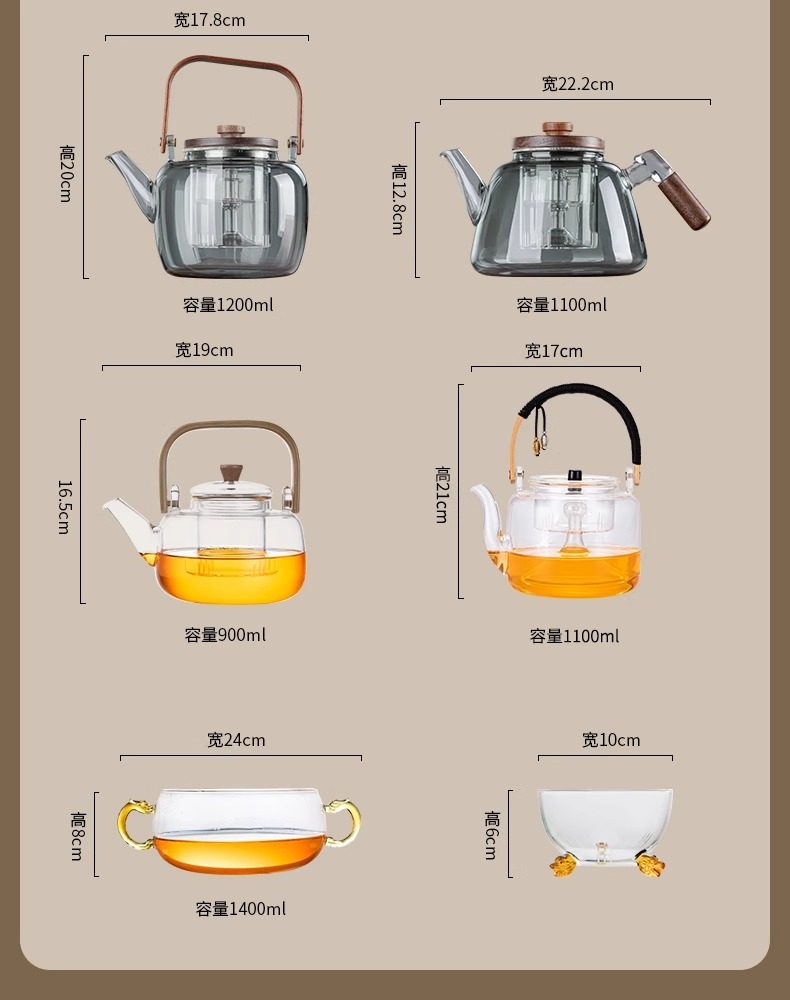 宽17.8cm

高20cm

容量1200ml

宽22.2cm

高12.8cm

容量1100ml

宽19cm

16.5cm

容量900ml

宽17cm

高21cm

容量1100ml

宽24cm

高8cm

容量1400ml

宽10cm

高6cm