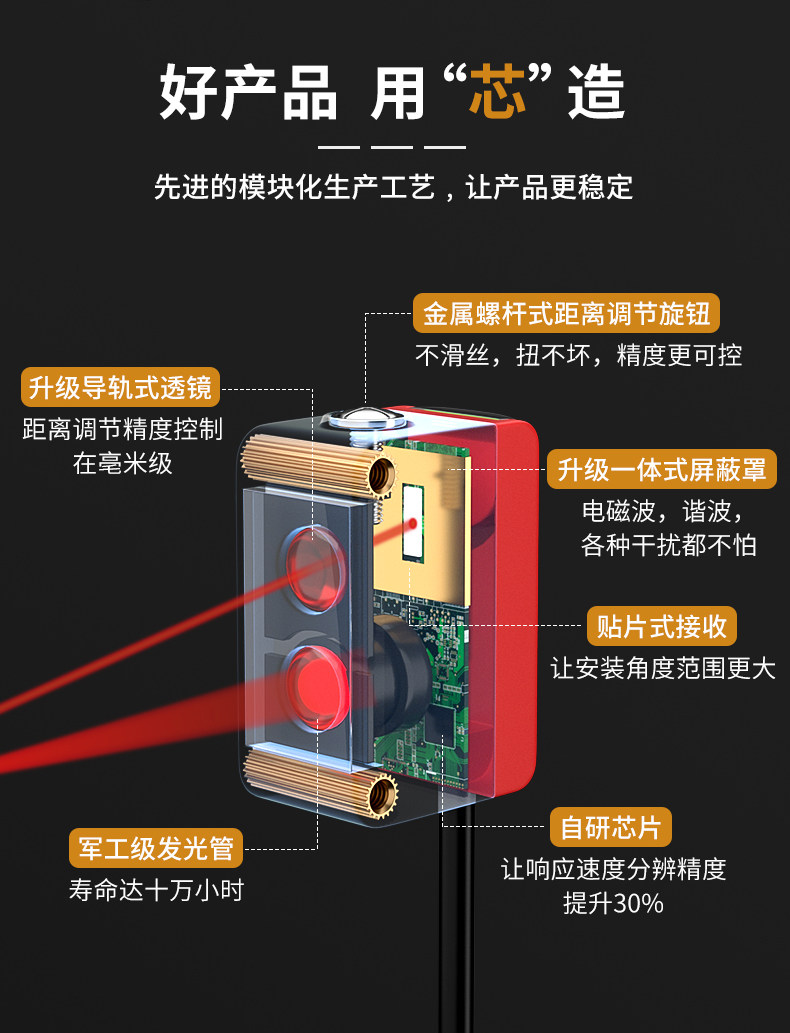 好产品 用“芯”造

先进的模块化生产工艺，让产品更稳定

金属螺杆式距离调节旋钮
不滑丝，扭不坏，精度更可控

升级导轨式透镜
距离调节精度控制在毫米级

升级一体式屏蔽罩
电磁波，谐波，各种干扰都不怕

贴片式接收
让安装角度范围更大

自研芯片
让响应速度分辨精度提升30%

军工级发光管
寿命达十万小时