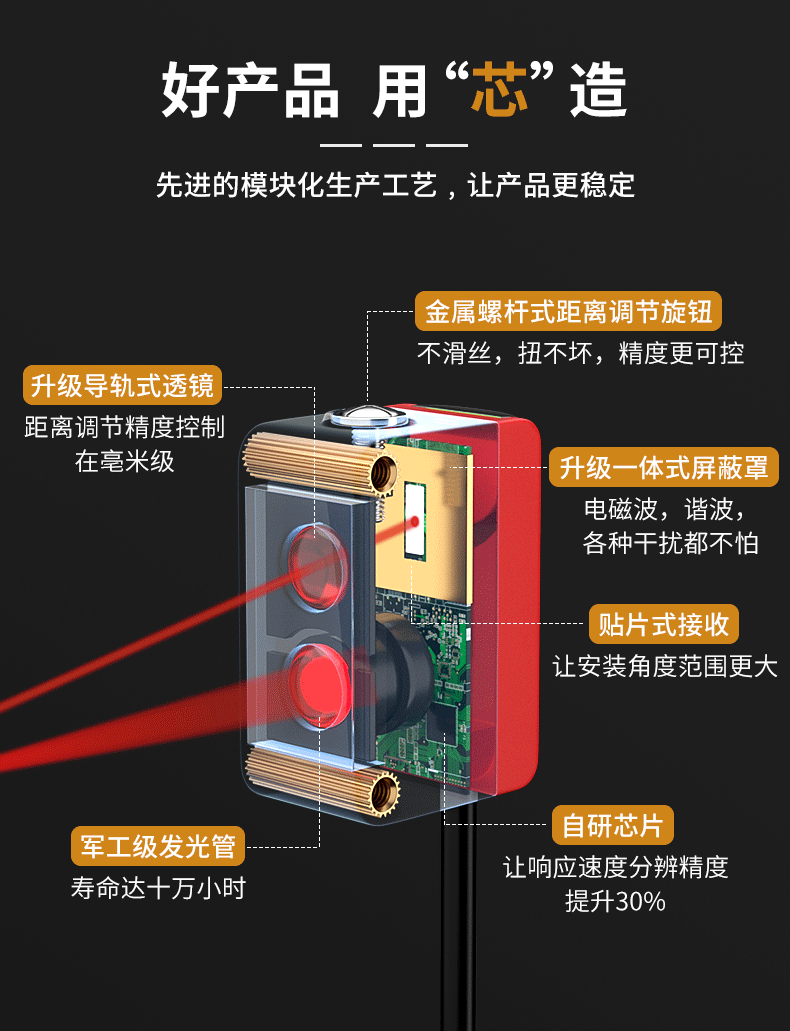 好产品 用“芯”造

先进的模块化生产工艺，让产品更稳定

金属螺杆式距离调节旋钮
不滑丝，扭不坏，精度更可控

升级导轨式透镜
距离调节精度控制在毫米级

升级一体式屏蔽罩
电磁波，谐波，各种干扰都不怕

贴片式接收
让安装角度范围更大

自研芯片
让响应速度分辨精度提升30%

军工级发光管
寿命达十万小时