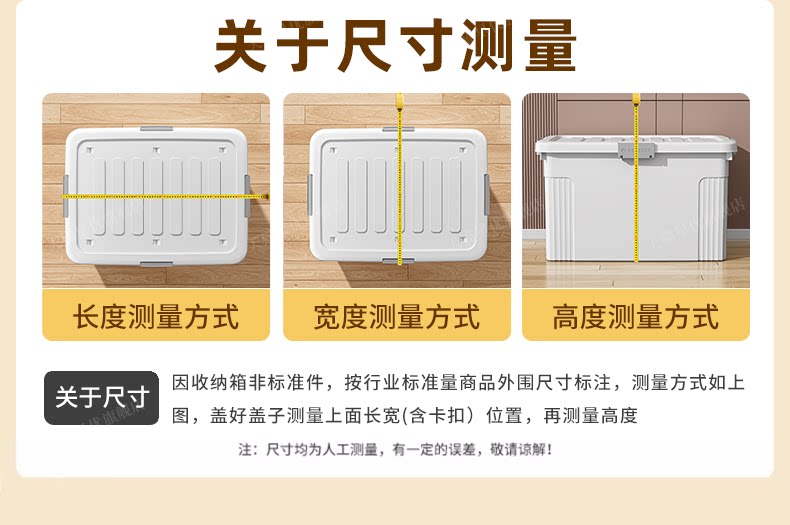 关于尺寸测量

长度测量方式

宽度测量方式

高度测量方式

关于尺寸

因收纳箱非标准件，按行业标准量商品外围尺寸标注，测量方式如上图，盖好盖子测量上面长宽(含卡扣）位置，再测量高度

注：尺寸均为人工测量，有一定的误差，敬请谅解！