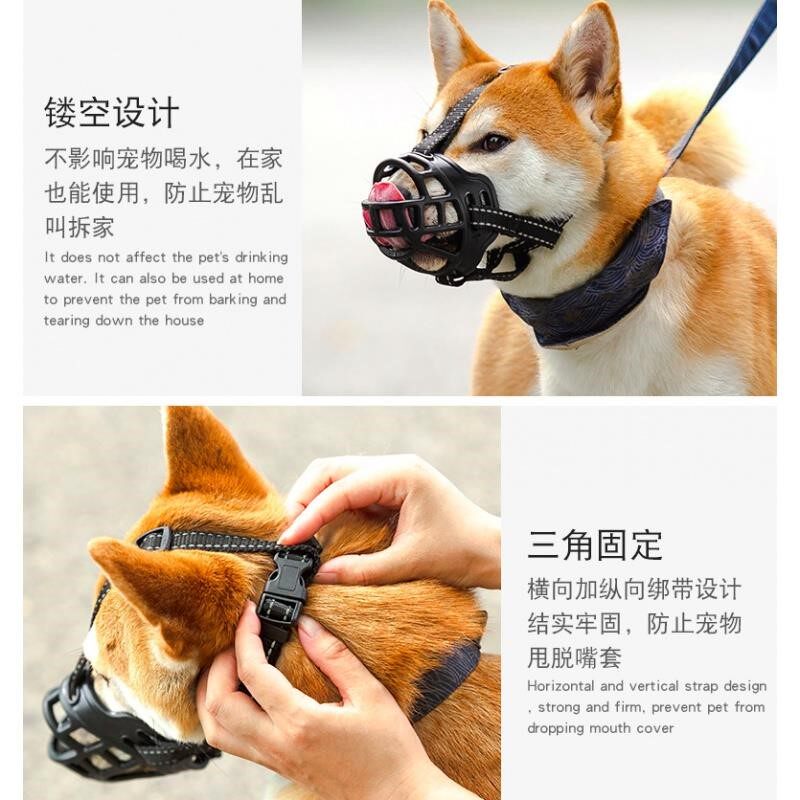 镂空设计

不影响宠物喝水，在家也能使用，防止宠物乱叫拆家

It does not affect the pet's drinking water. It can also be used at home to prevent the pet from barking and tearing down the house

三角固定

横向加纵向绑带设计结实牢固，防止宠物甩脱嘴套

Horizontal and vertical strap design , strong and firm, prevent pet from dropping mouth cover