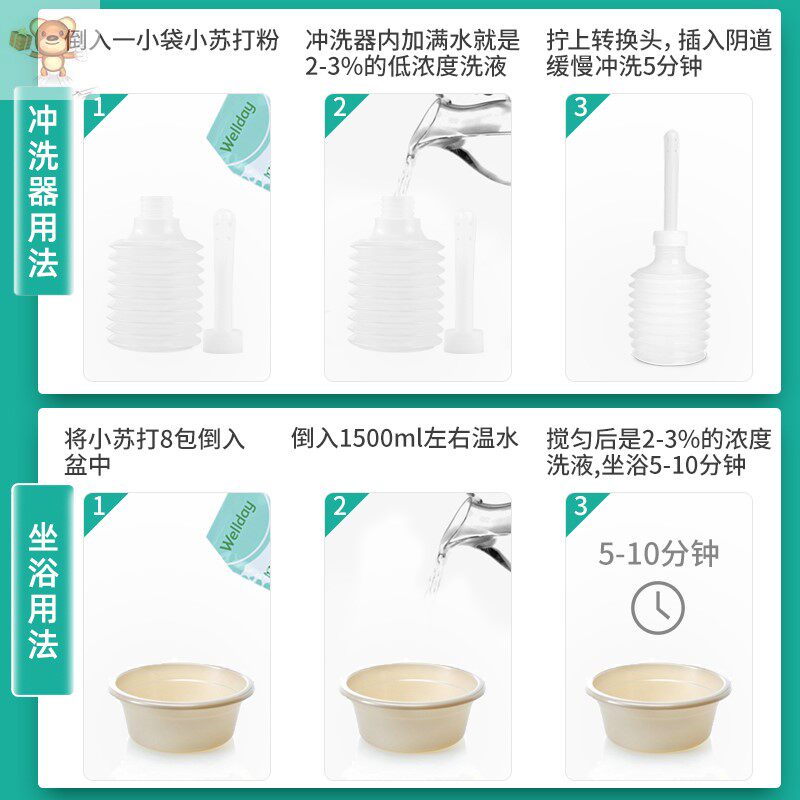 冲洗器用法

倒入一小袋小苏打粉

1

Wellday

冲洗器内加满水就是2-3%的低浓度洗液

2

拧上转换头，插入阴道缓慢冲洗5分钟

3

坐浴用法

将小苏打8包倒入盆中

1

Wellday

倒入1500ml左右温水

2

搅匀后是2-3%的浓度洗液,坐浴5-10分钟

3

5-10分钟