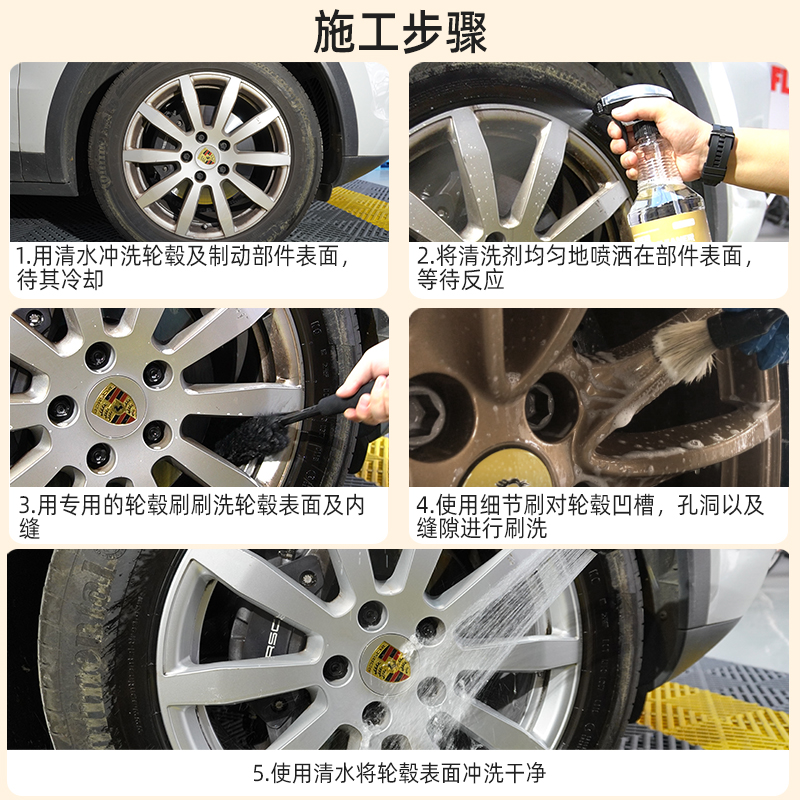 施工步骤

1.用清水冲洗轮毂及制动部件表面，待其冷却

2.将清洗剂均匀地喷洒在部件表面，等待反应

3.用专用的轮毂刷刷洗轮毂表面及内缝

4.使用细节刷对轮毂凹槽，孔洞以及缝隙进行刷洗

5.使用清水将轮毂表面冲洗干净