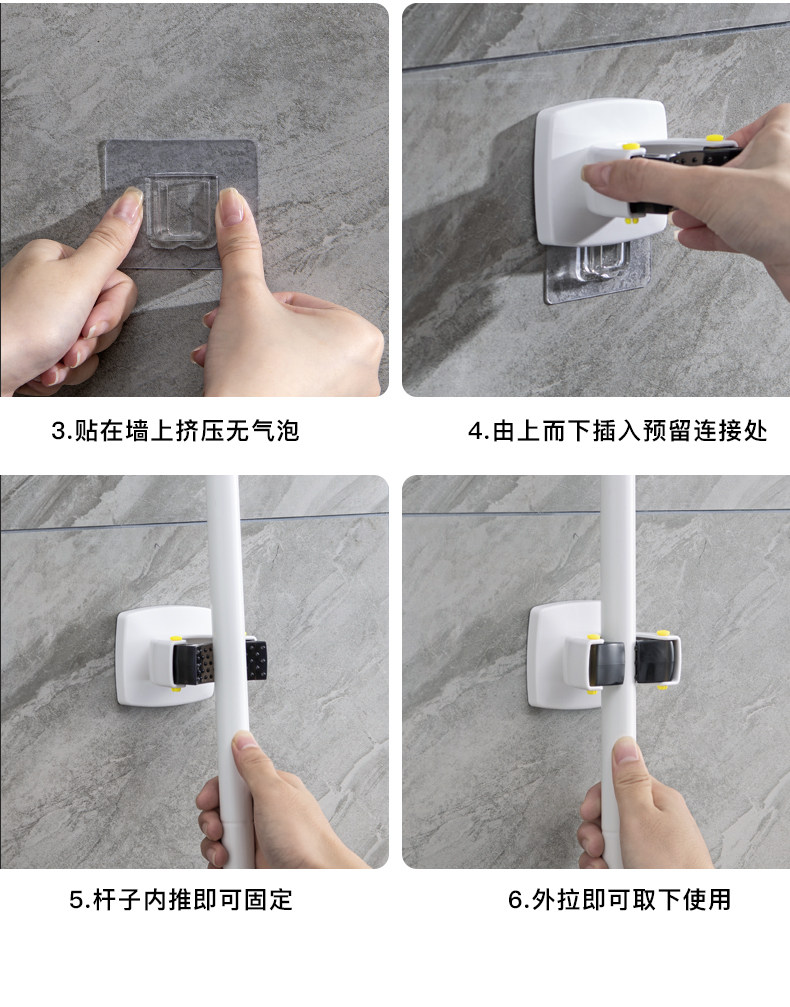 3.贴在墙上挤压无气泡

4.由上而下插入预留连接处

5.杆子内推即可固定

6.外拉即可取下使用