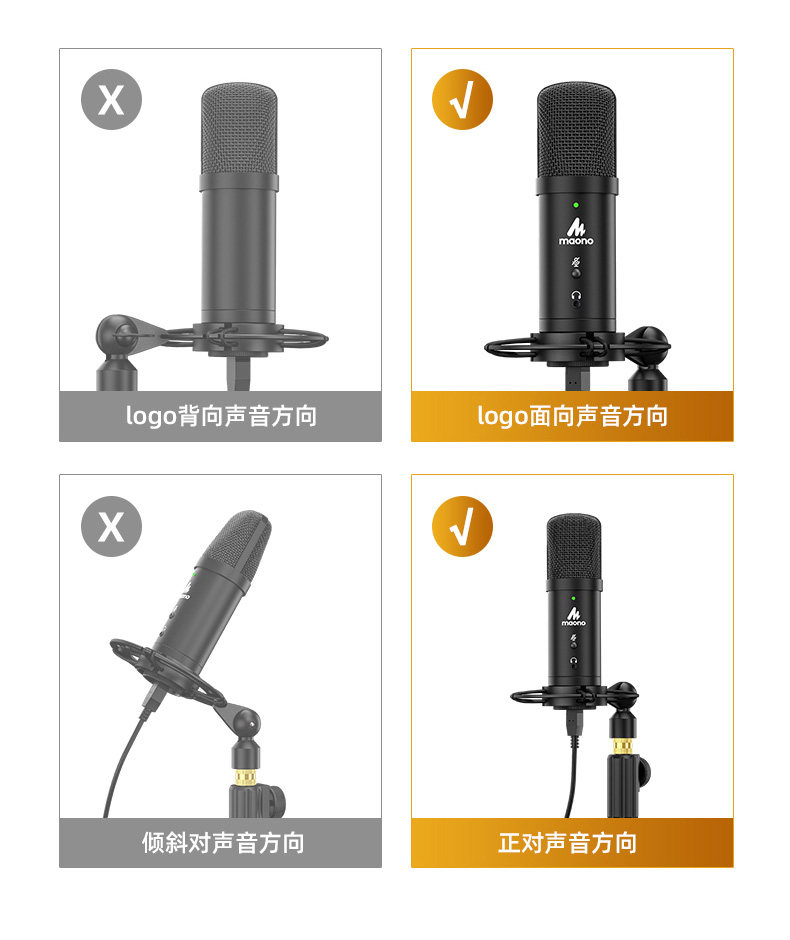 X

logo背向声音方向

√

maono

logo面向声音方向

X

maono

倾斜对声音方向

√

maono

正对声音方向