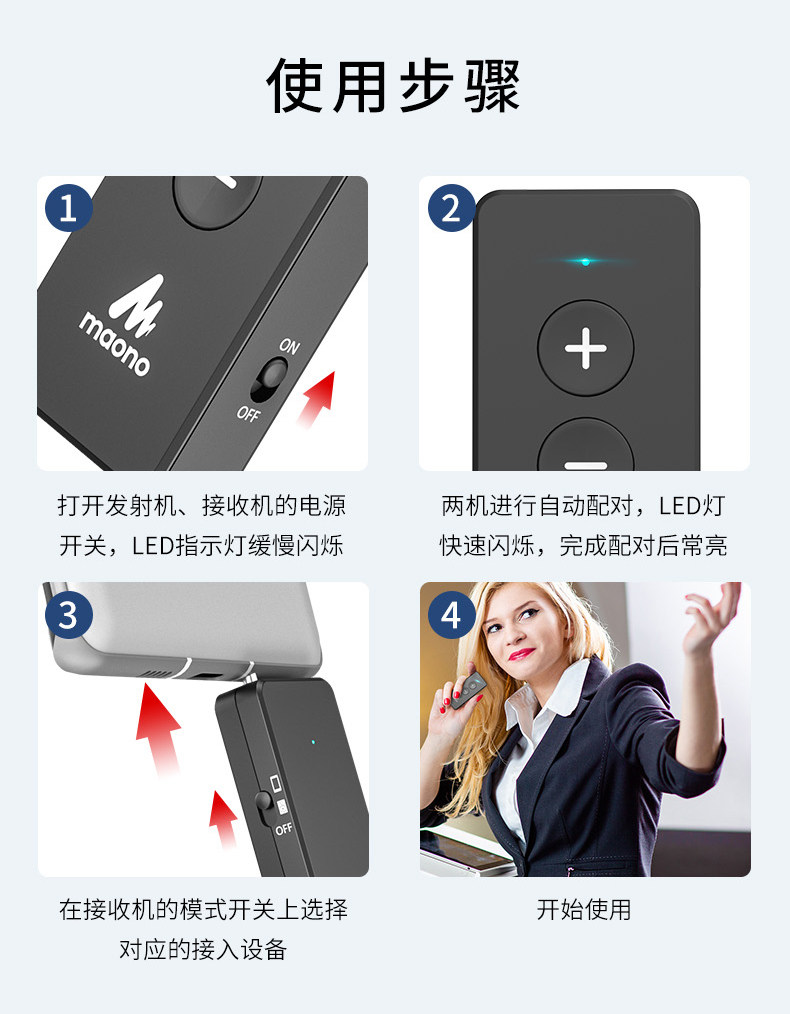 使用步骤

1

maono

ON

OFF

打开发射机、接收机的电源开关，LED指示灯缓慢闪烁

2

两机进行自动配对，LED灯快速闪烁，完成配对后常亮

3

OFF

在接收机的模式开关上选择对应的接入设备

4

开始使用