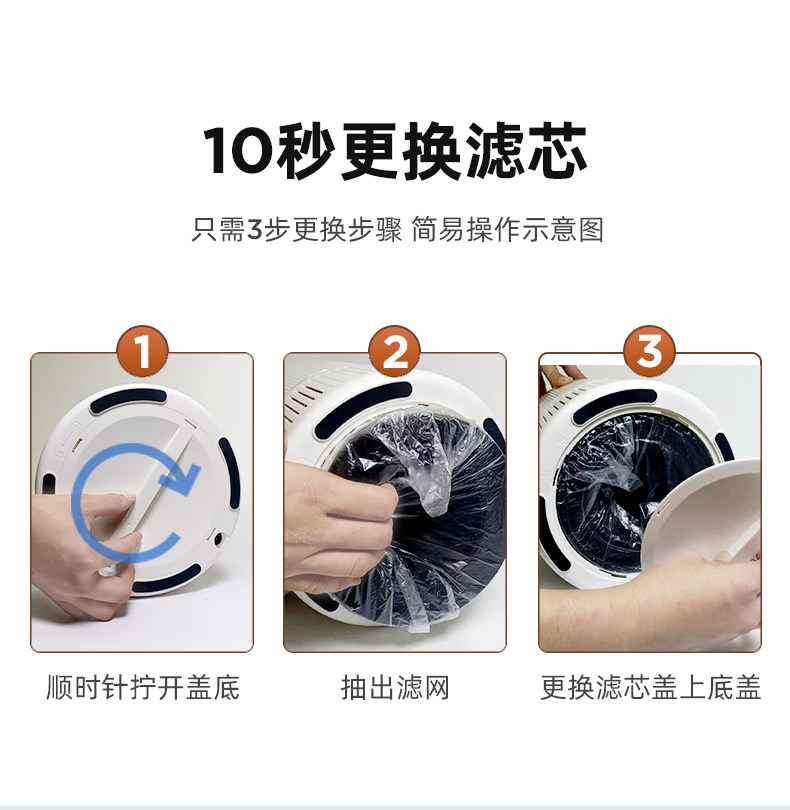 10秒更换滤芯

只需3步更换步骤 简易操作示意图

1

顺时针拧开盖底

2

抽出滤网

3

更换滤芯盖上底盖