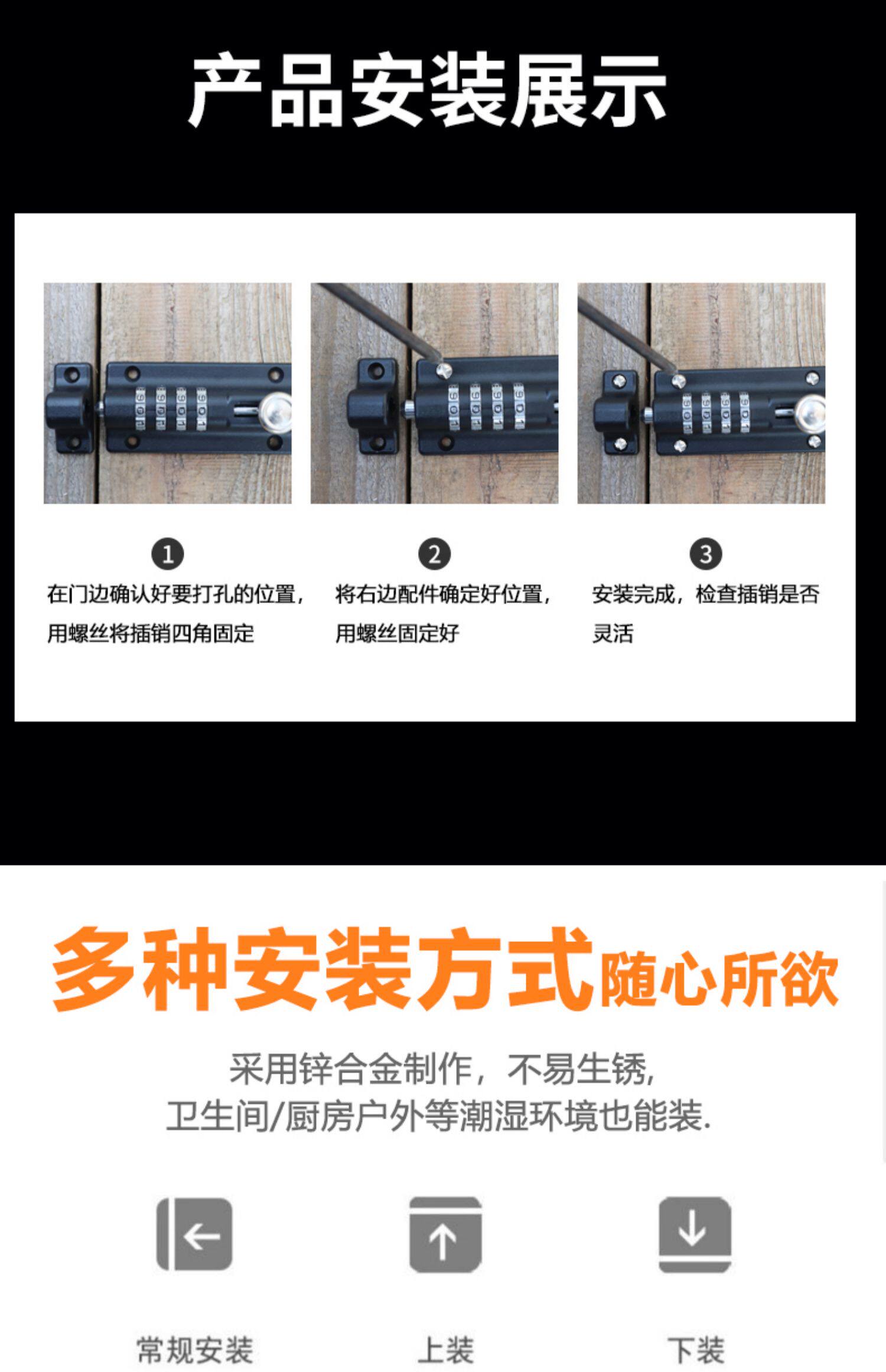 产品安装展示

1
在门边确认好要打孔的位置，用螺丝将插销四角固定

2
将右边配件确定好位置，用螺丝固定好

3
安装完成，检查插销是否灵活

多种安装方式随心所欲

采用锌合金制作，不易生锈，
卫生间/厨房户外等潮湿环境也能装.

常规安装

上装

下装