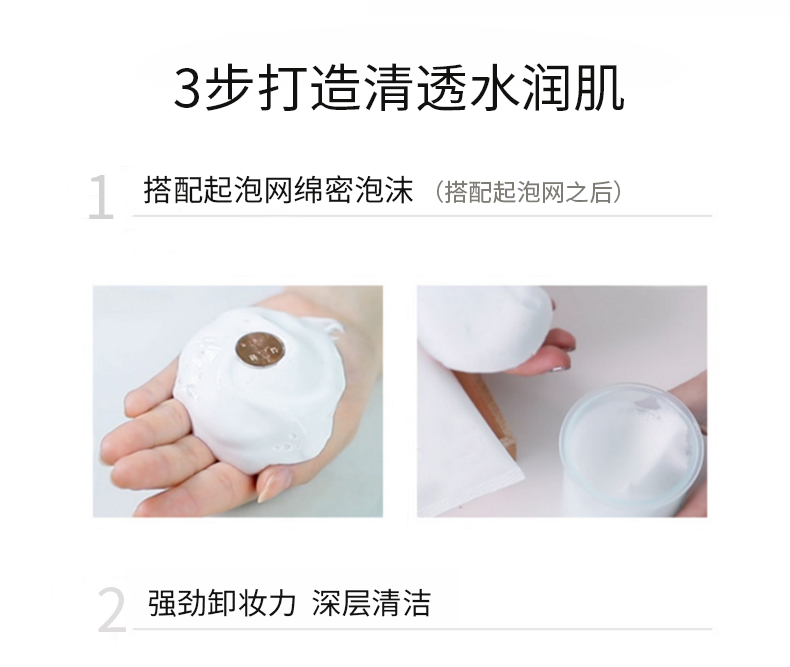 3步打造清透水润肌

1 搭配起泡网绵密泡沫（搭配起泡网之后）

2 强劲卸妆力 深层清洁