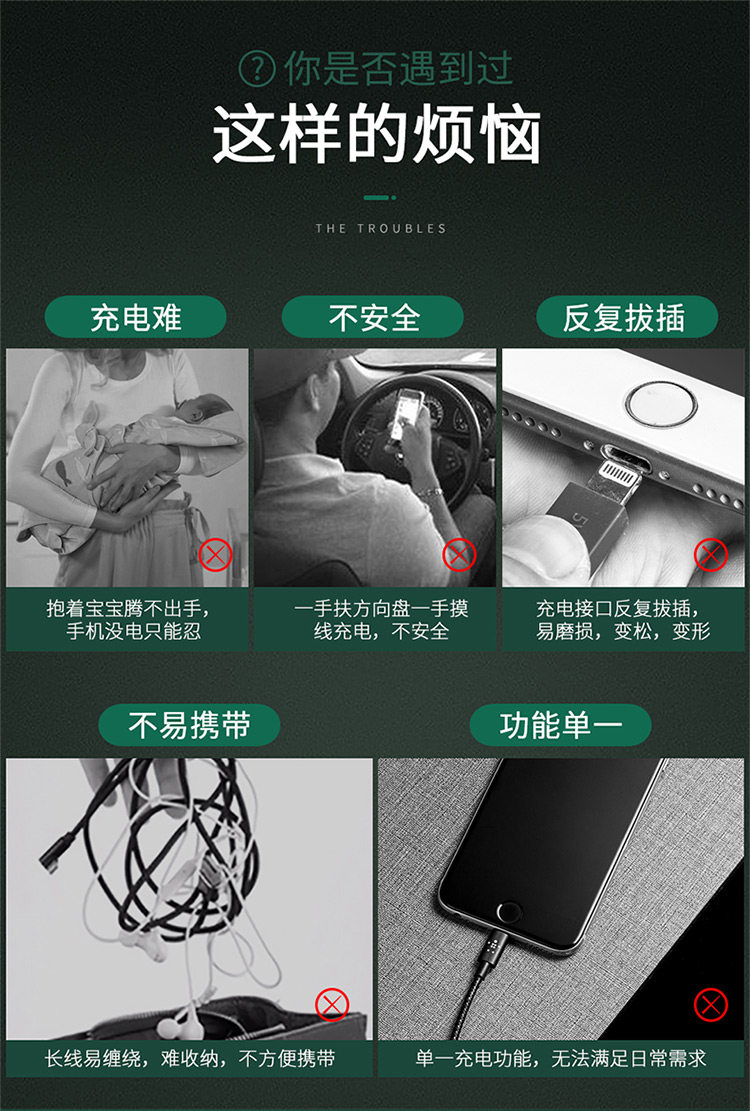 ? 你是否遇到过
这样的烦恼

THE TROUBLES

充电难

抱着宝宝腾不出手，手机没电只能忍

不安全

一手扶方向盘一手摸线充电，不安全

反复拔插

充电接口反复拔插，易磨损，变松，变形

不易携带

长线易缠绕，难收纳，不方便携带

功能单一

单一充电功能，无法满足日常需求