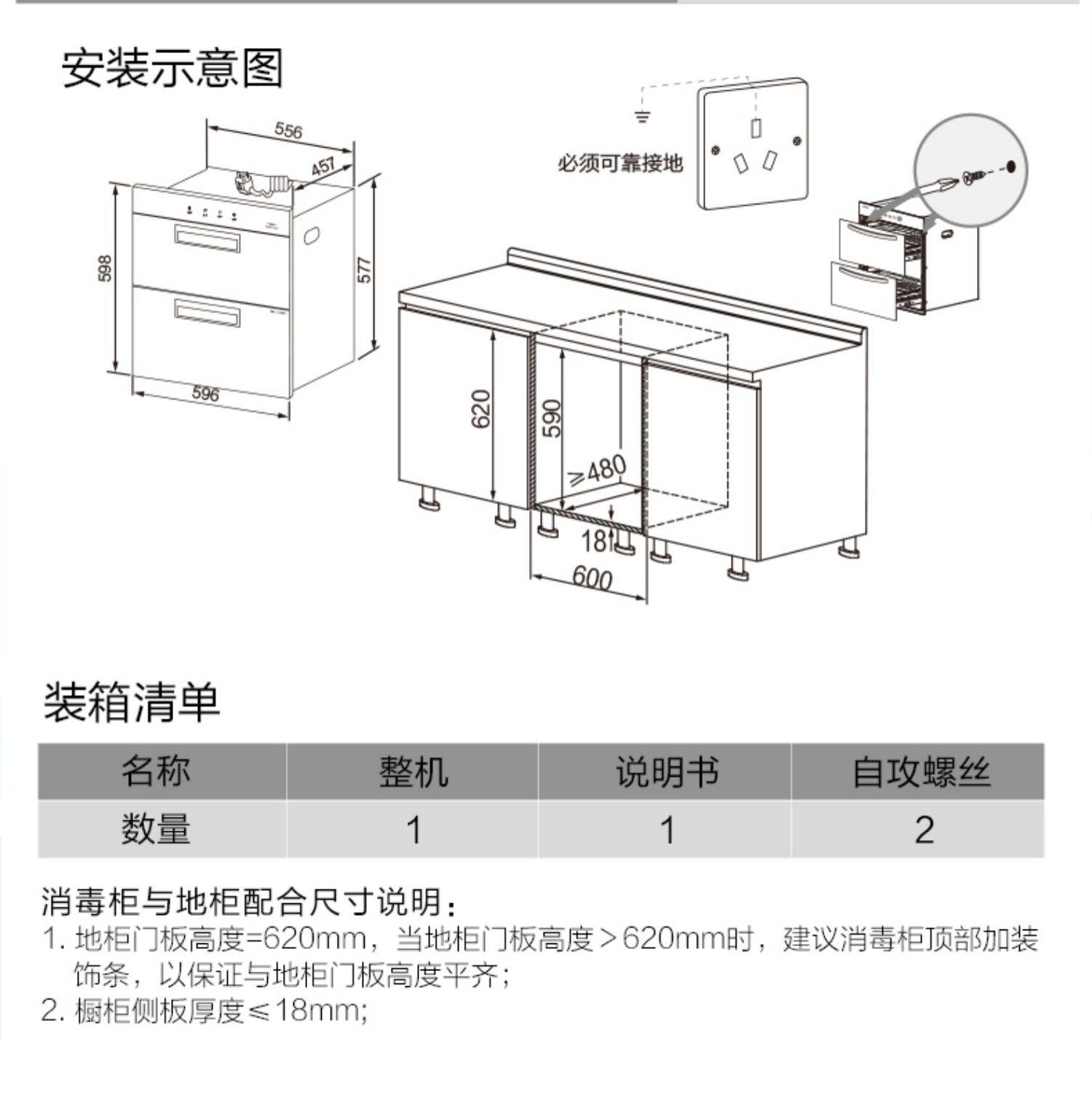 安装示意图

556
457
598
577
596

必须可靠接地

620
590
≥480
18
600

装箱清单

| 名称 | 整机 | 说明书 | 自攻螺丝 |
|---|---|---|---|
| 数量 | 1 | 1 | 2 |

消毒柜与地柜配合尺寸说明：
1. 地柜门板高度=620mm，当地柜门板高度＞620mm时，建议消毒柜顶部加装饰条，以保证与地柜门板高度平齐；
2. 橱柜侧板厚度≤18mm;