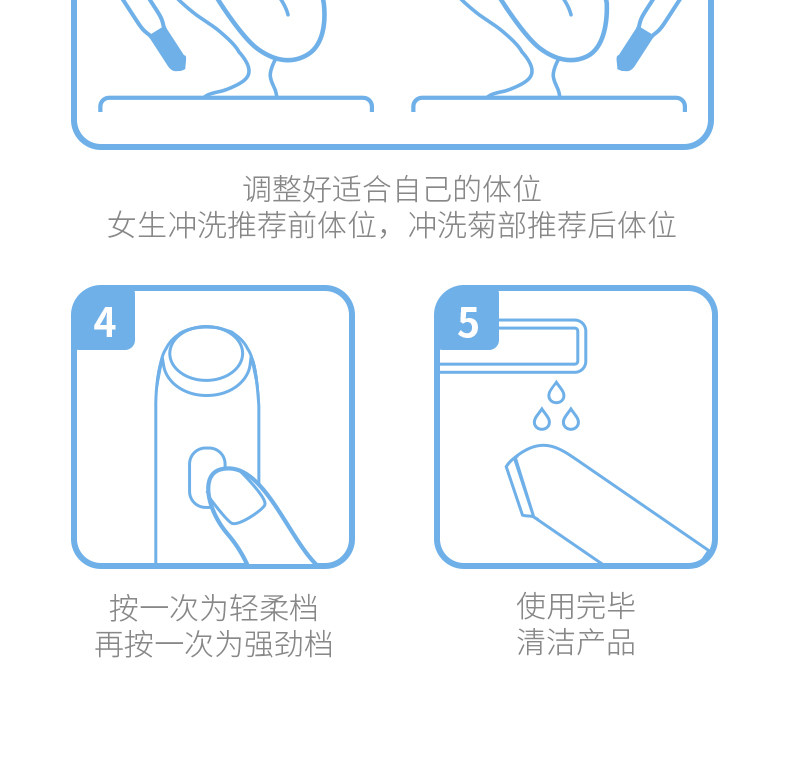 调整好适合自己的体位
女生冲洗推荐前体位，冲洗菊部推荐后体位

4

按一次为轻柔档
再按一次为强劲档

5

使用完毕
清洁产品