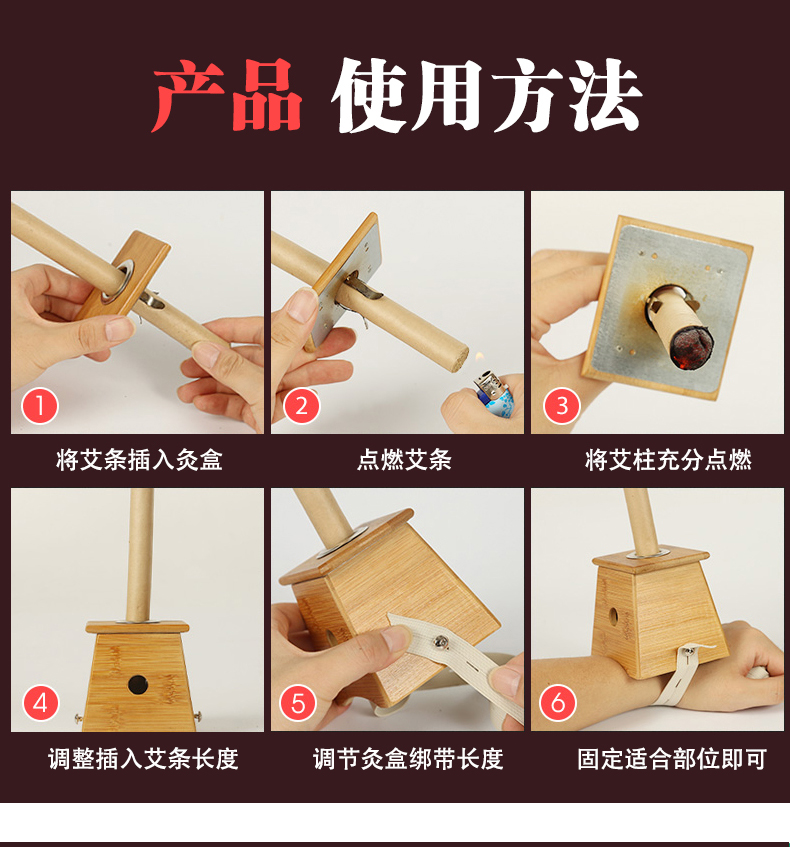 产品 使用方法

1
将艾条插入灸盒

2
点燃艾条

3
将艾柱充分点燃

4
调整插入艾条长度

5
调节灸盒绑带长度

6
固定适合部位即可