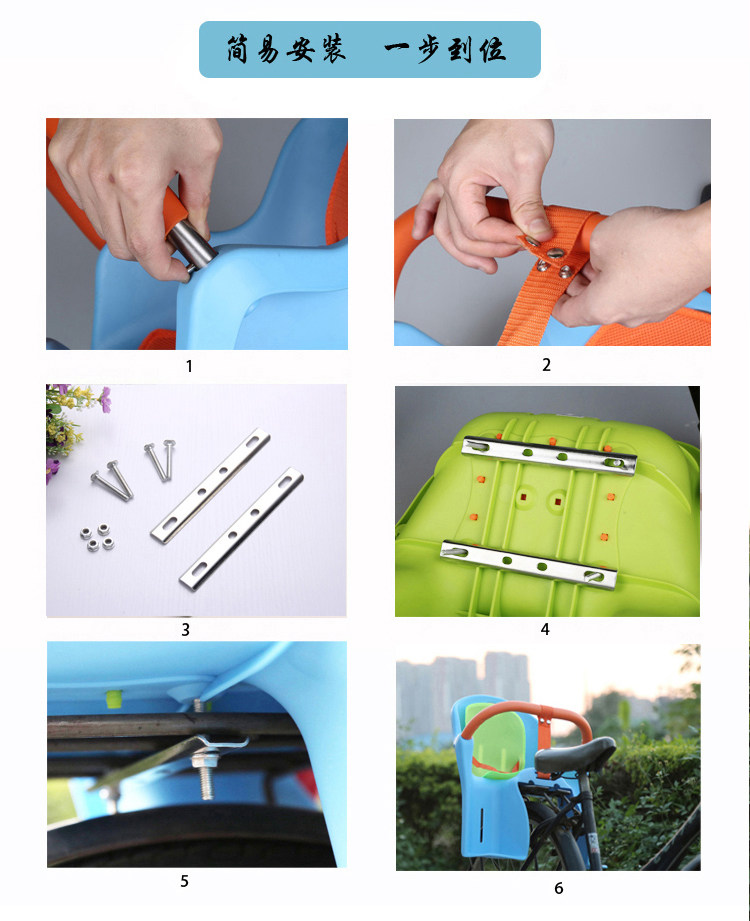 简易安装　一步到位

1

2

3

4

5

6