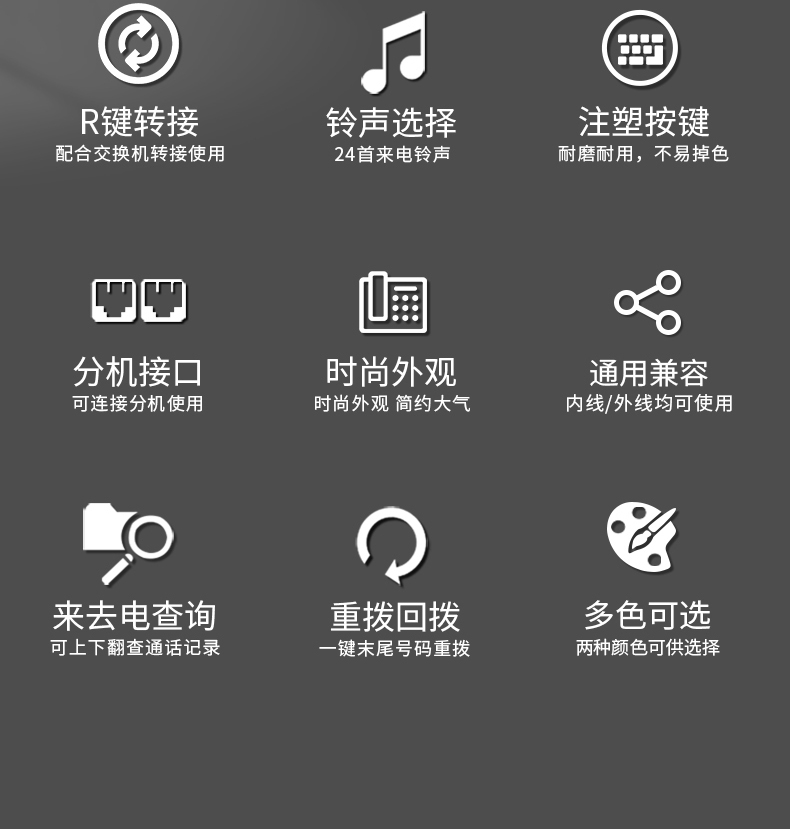 R键转接
配合交换机转接使用

铃声选择
24首来电铃声

注塑按键
耐磨耐用，不易掉色

分机接口
可连接分机使用

时尚外观
时尚外观 简约大气

通用兼容
内线/外线均可使用

来去电查询
可上下翻查通话记录

重拨回拨
一键末尾号码重拨

多色可选
两种颜色可供选择