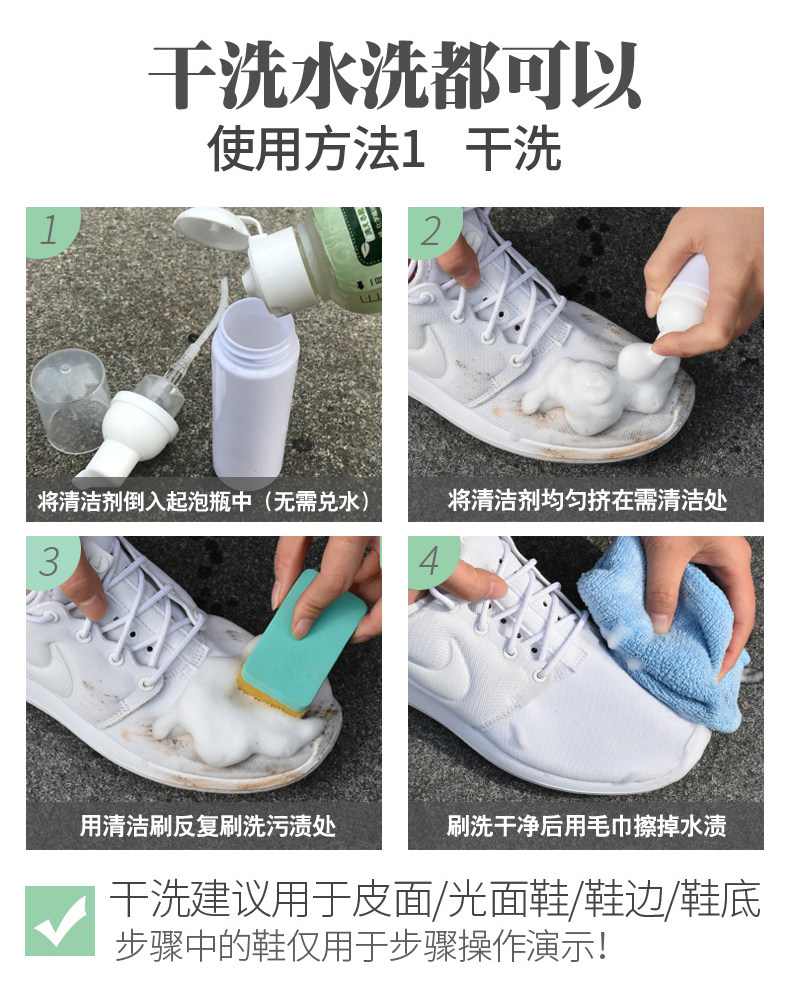 干洗水洗都可以
使用方法1 干洗

1
将清洁剂倒入起泡瓶中（无需兑水）

2
将清洁剂均匀挤在需清洁处

3
用清洁刷反复刷洗污渍处

4
刷洗干净后用毛巾擦掉水渍

干洗建议用于皮面/光面鞋/鞋边/鞋底
步骤中的鞋仅用于步骤操作演示!