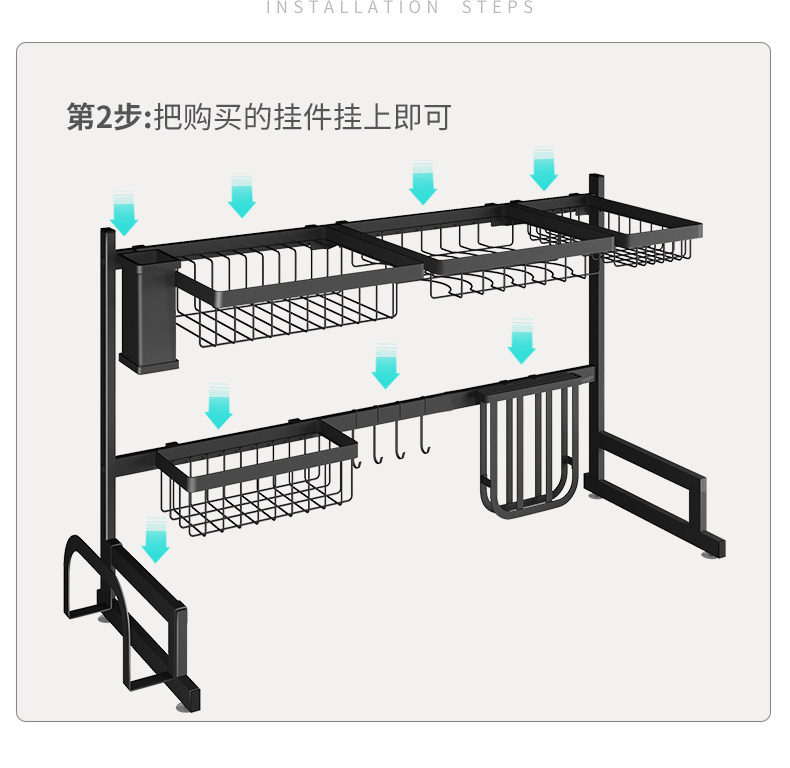 INSTALLATION STEPS

第2步:把购买的挂件挂上即可