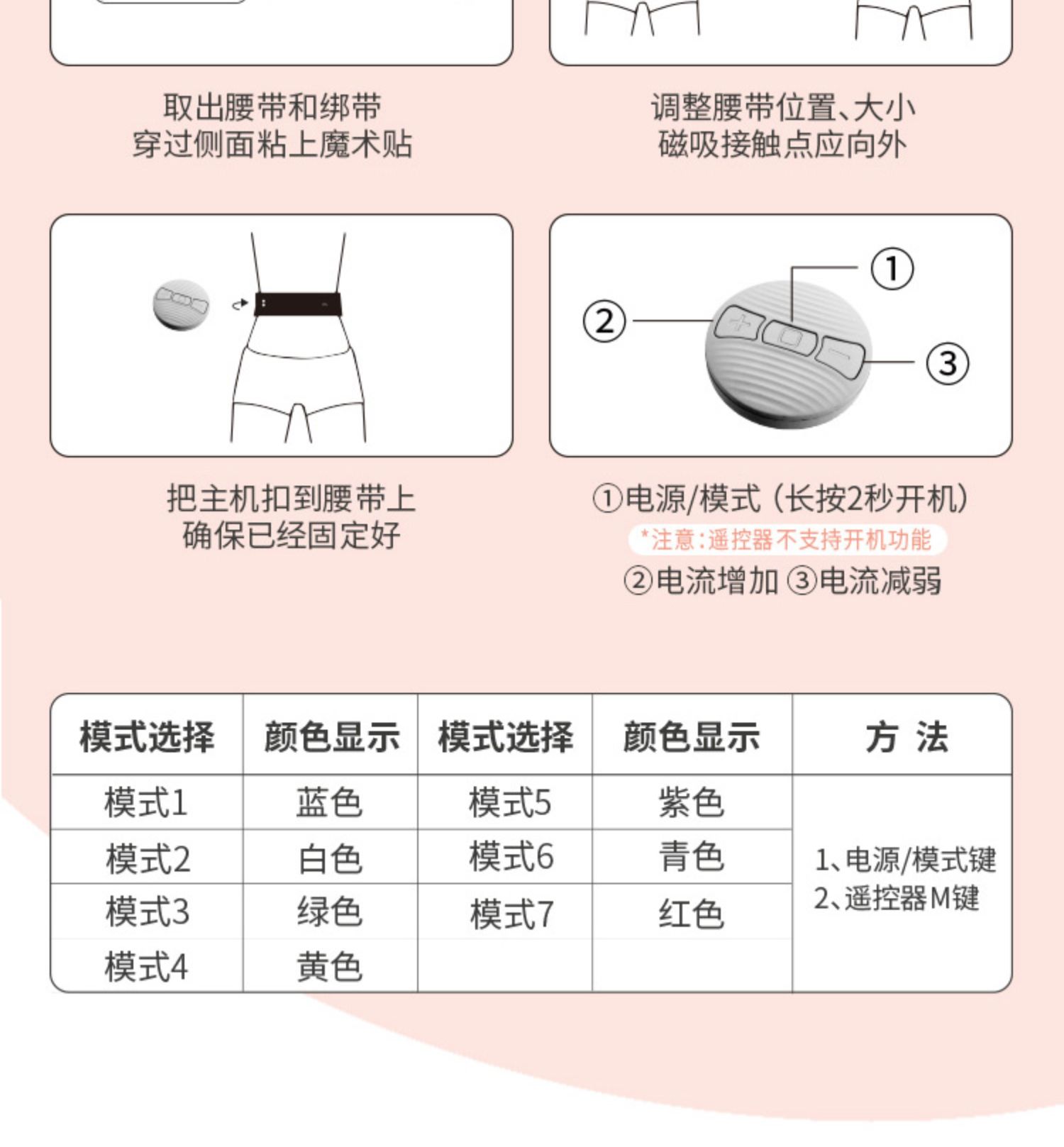 取出腰带和绑带
穿过侧面粘上魔术贴

调整腰带位置、大小
磁吸接触点应向外

把主机扣到腰带上
确保已经固定好

①
②
③

①电源/模式（长按2秒开机）
*注意:遥控器不支持开机功能
②电流增加 ③电流减弱

| 模式选择 | 颜色显示 | 模式选择 | 颜色显示 | 方 法 |
|---|---|---|---|---|
| 模式1 | 蓝色 | 模式5 | 紫色 | 1、电源/模式键 2、遥控器M键 |
| 模式2 | 白色 | 模式6 | 青色 | |
| 模式3 | 绿色 | 模式7 | 红色 | |
| 模式4 | 黄色 | | | |