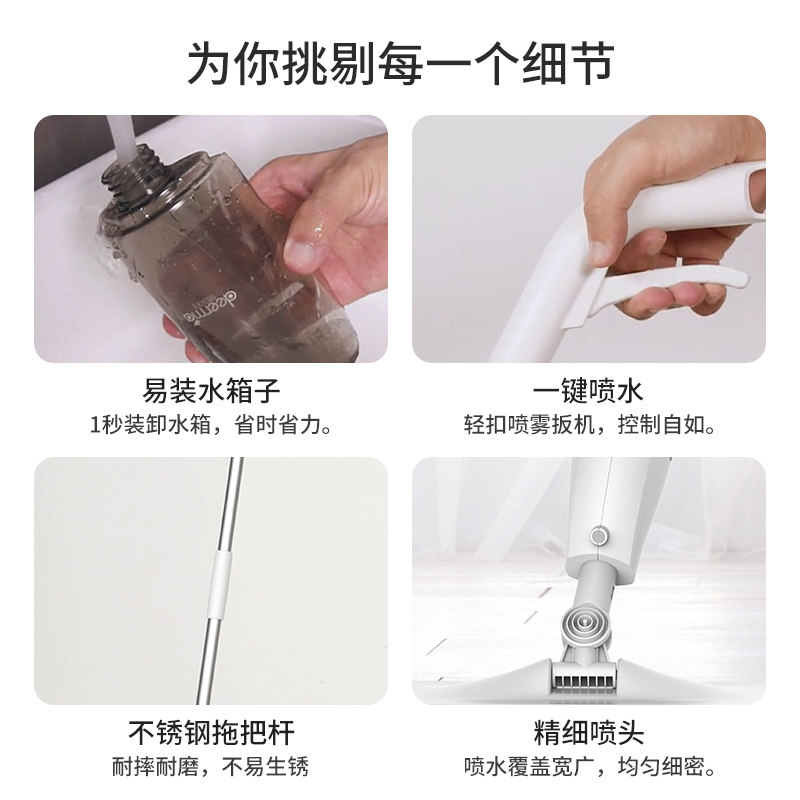 为你挑剔每一个细节

deerma

易装水箱子
1秒装卸水箱，省时省力。

一键喷水
轻扣喷雾扳机，控制自如。

不锈钢拖把杆
耐摔耐磨，不易生锈

精细喷头
喷水覆盖宽广，均匀细密。